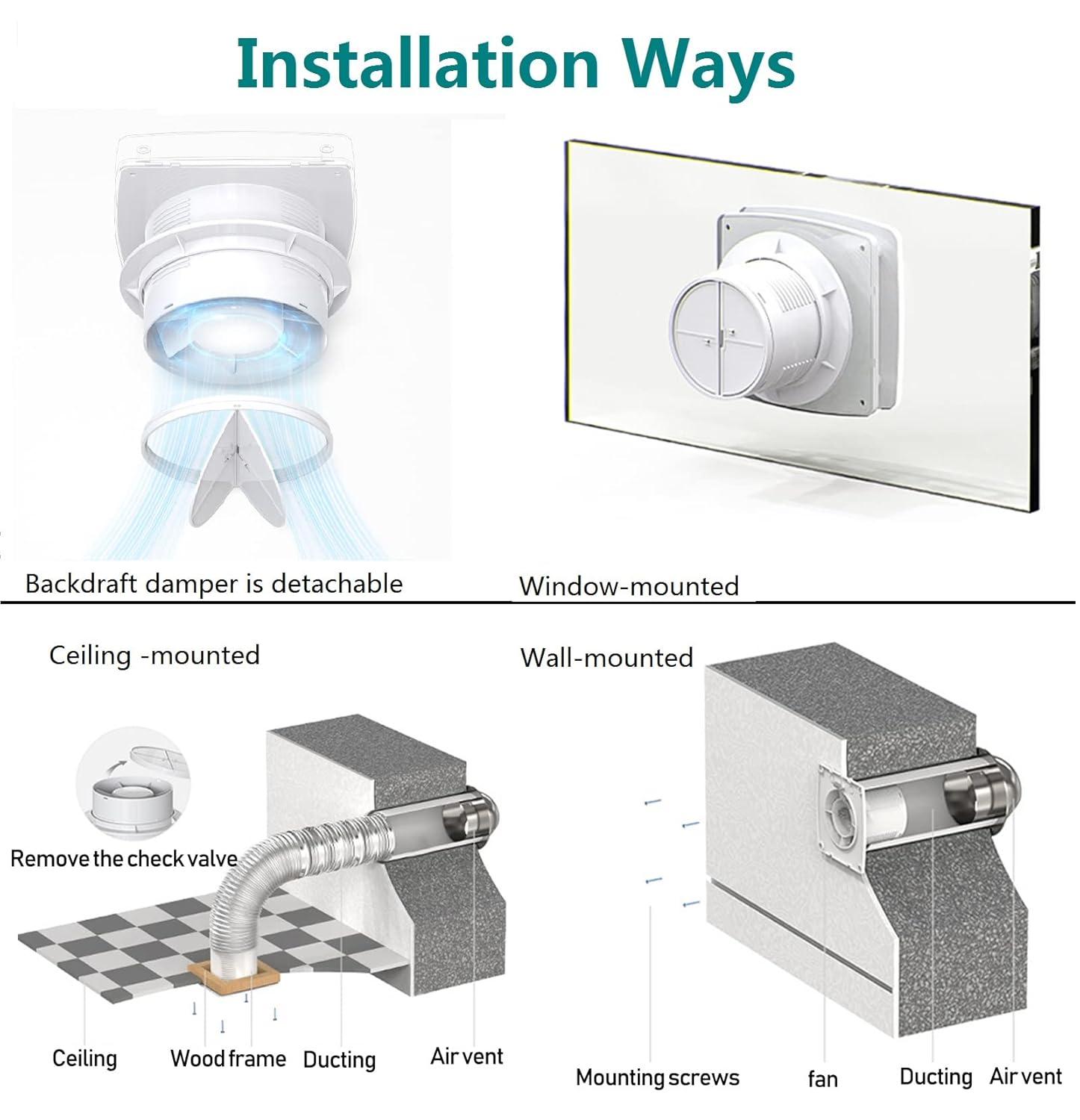 Installation Ways

Backdraft damper is detachable

Window-mounted

Ceiling -mounted

Remove the check valve

Ceiling

Wood frame

Ducting

Air vent

Wall-mounted

Mounting screws

fan

Ducting

Air vent