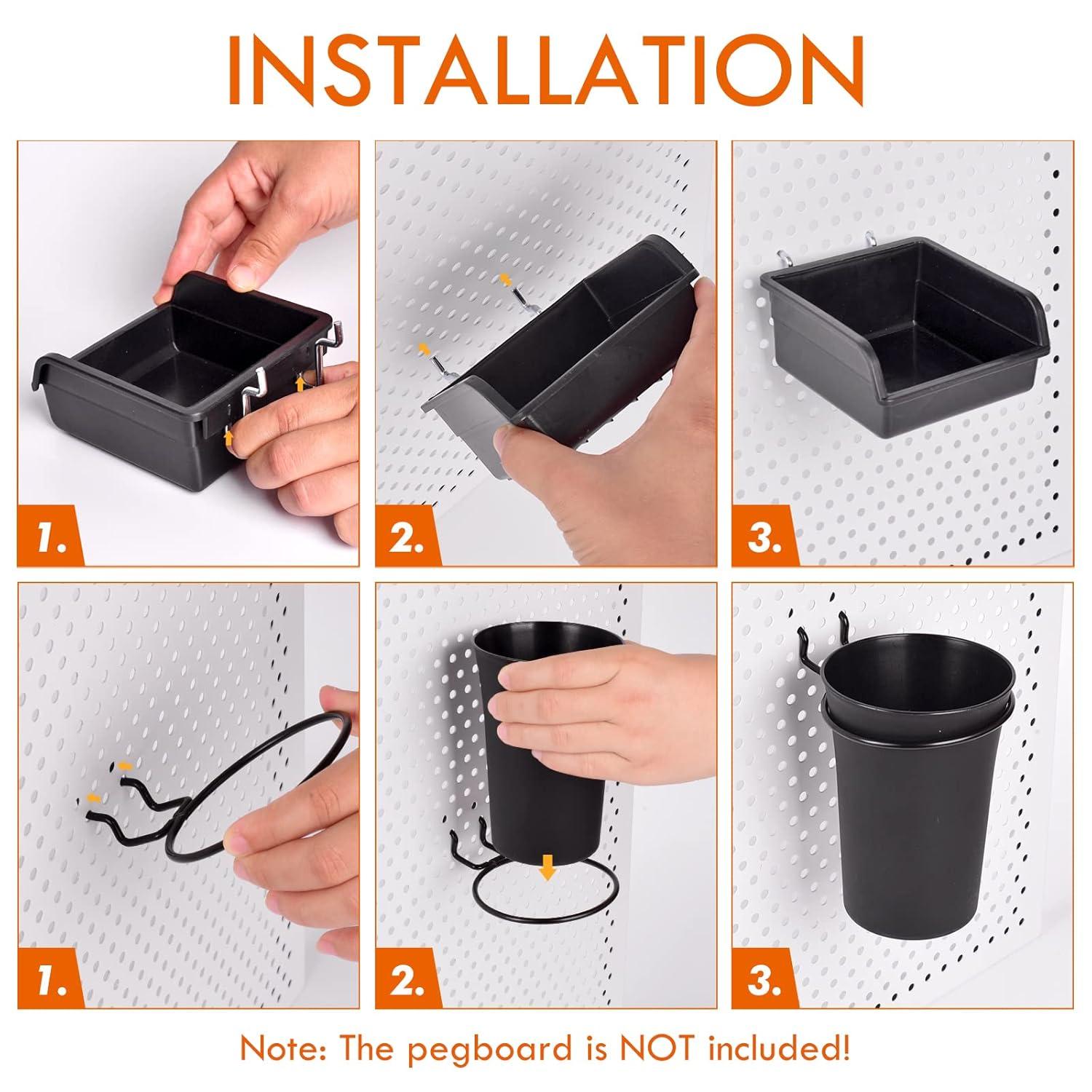 INSTALLATION

1.

2.

3.

1.

2.

3.

Note: The pegboard is NOT included!