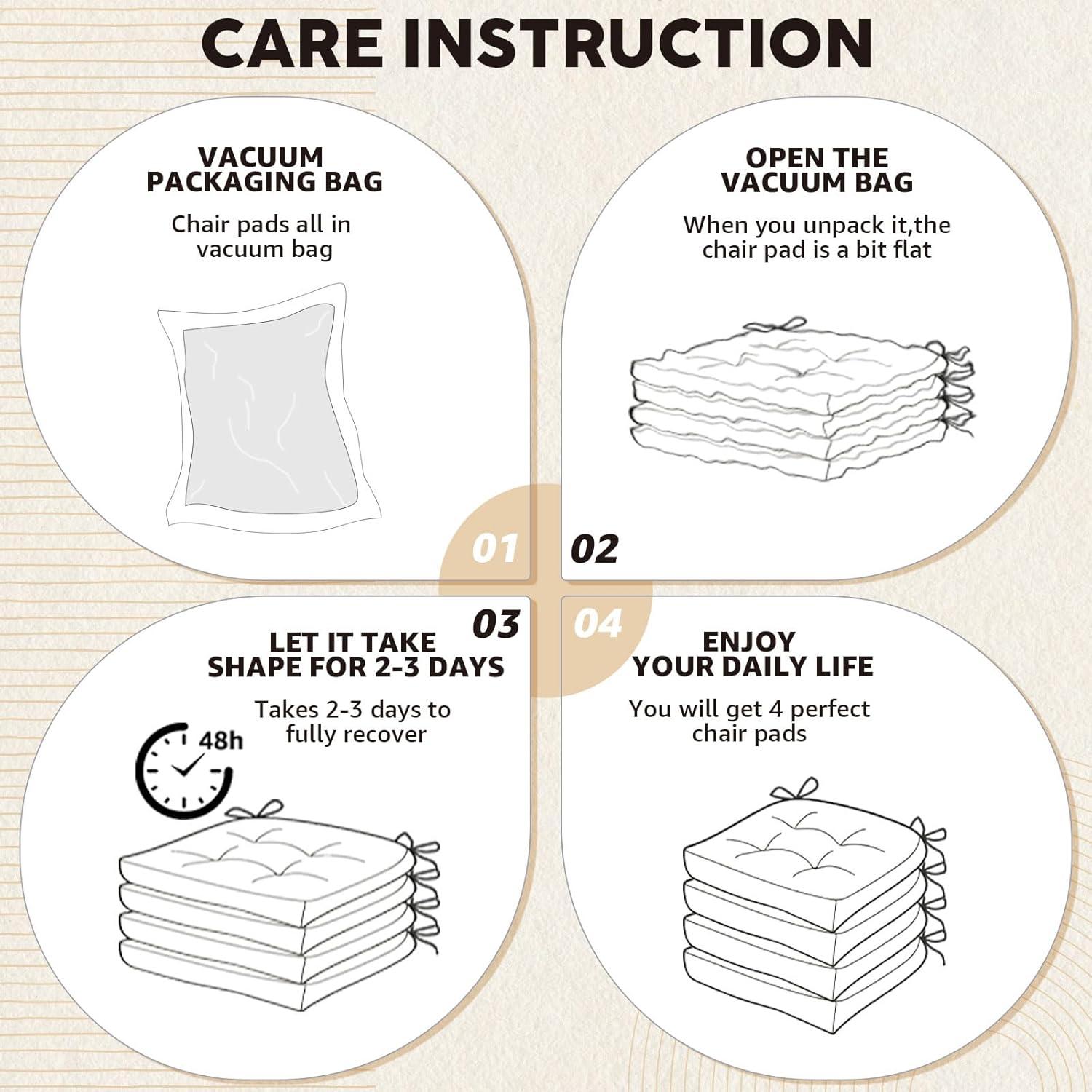 CARE INSTRUCTION

VACUUM PACKAGING BAG

Chair pads all in vacuum bag

01

OPEN THE VACUUM BAG

When you unpack it,the chair pad is a bit flat

02

03

LET IT TAKE SHAPE FOR 2-3 DAYS

Takes 2-3 days to fully recover

48h

04

ENJOY YOUR DAILY LIFE

You will get 4 perfect chair pads