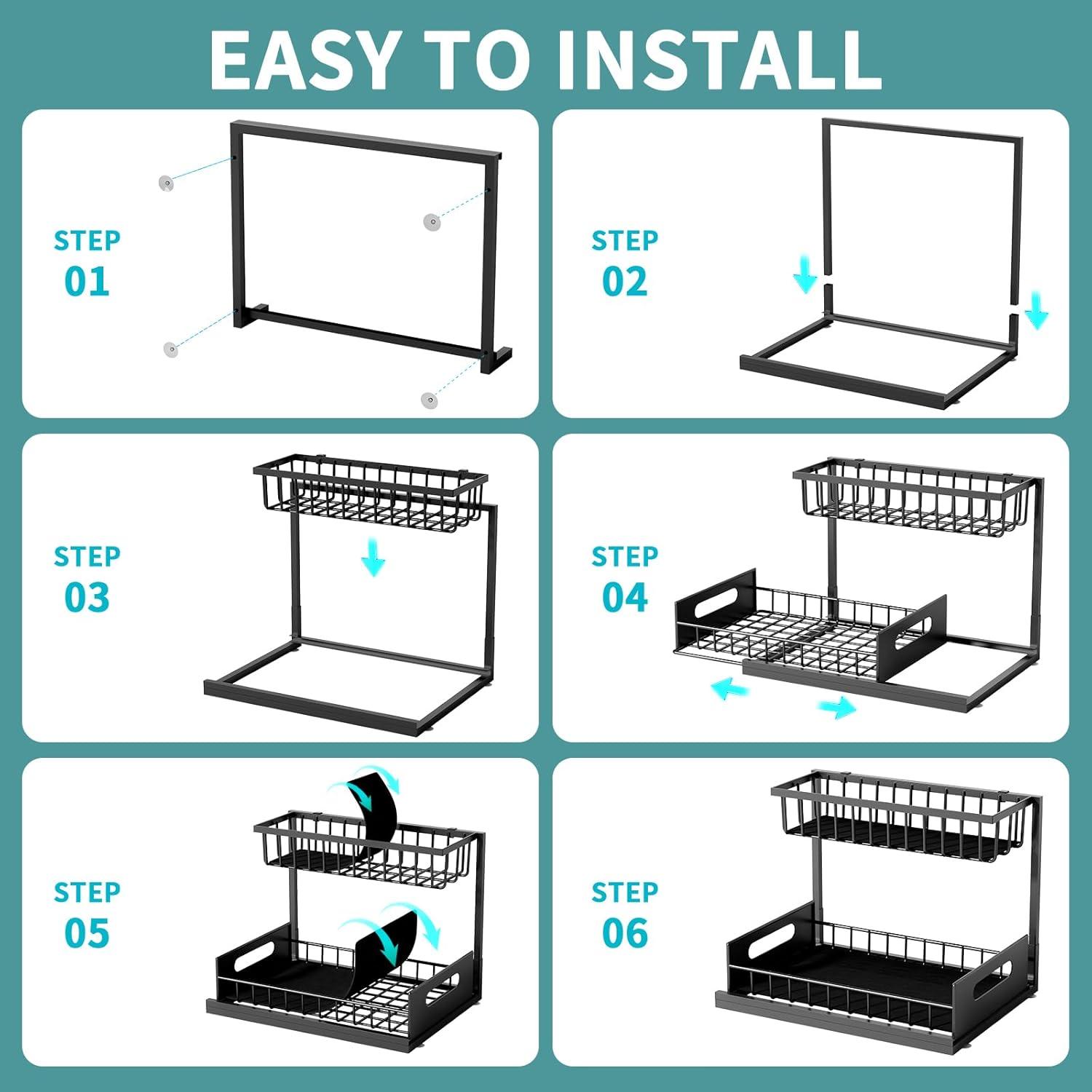 EASY TO INSTALL

STEP 01

STEP 02

STEP 03

STEP 04

STEP 05

STEP 06