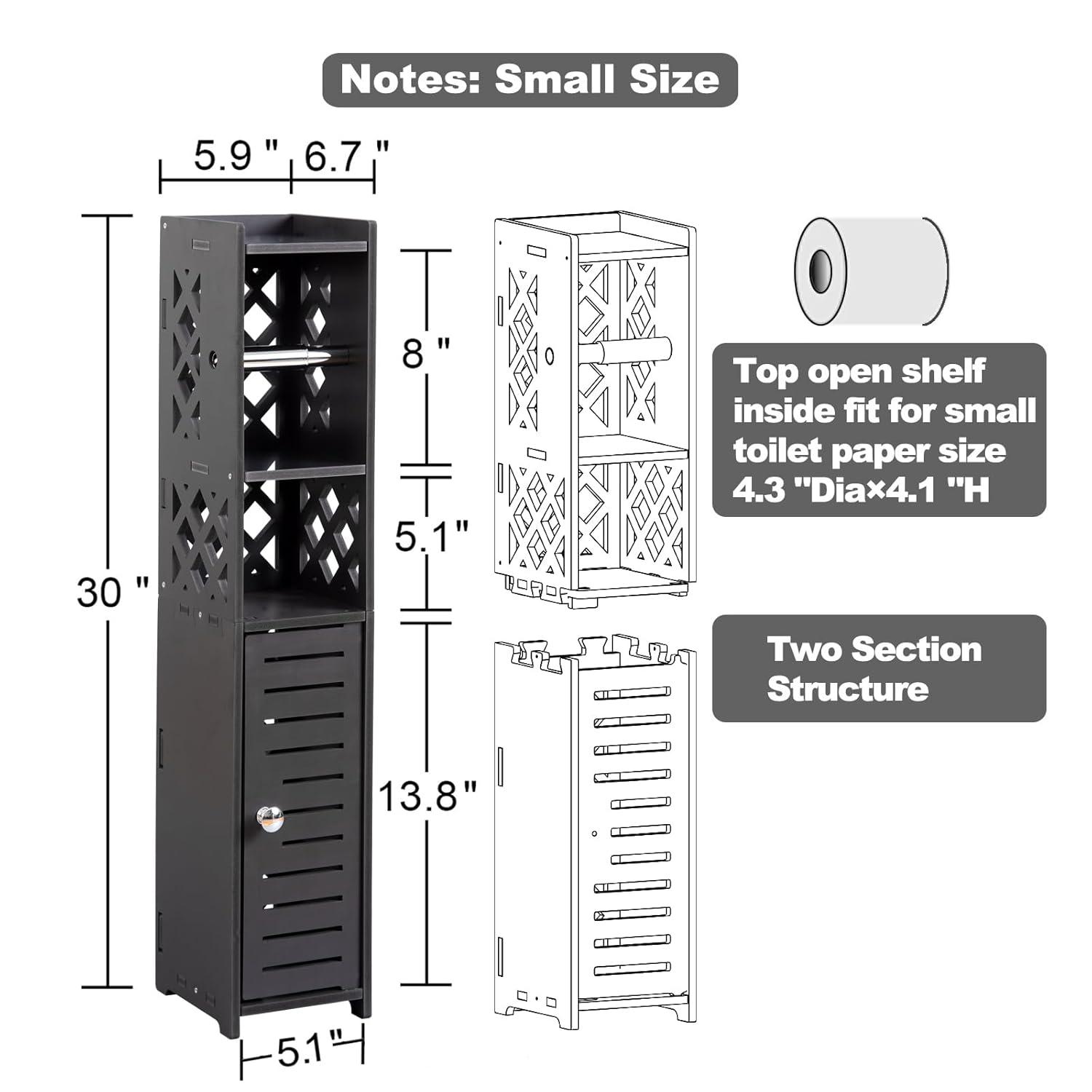 Notes: Small Size

5.9 "

6.7 "

30 "

8 "

5.1"

13.8"

5.1"

Top open shelf inside fit for small toilet paper size 4.3 "Dia×4.1 "H

Two Section Structure