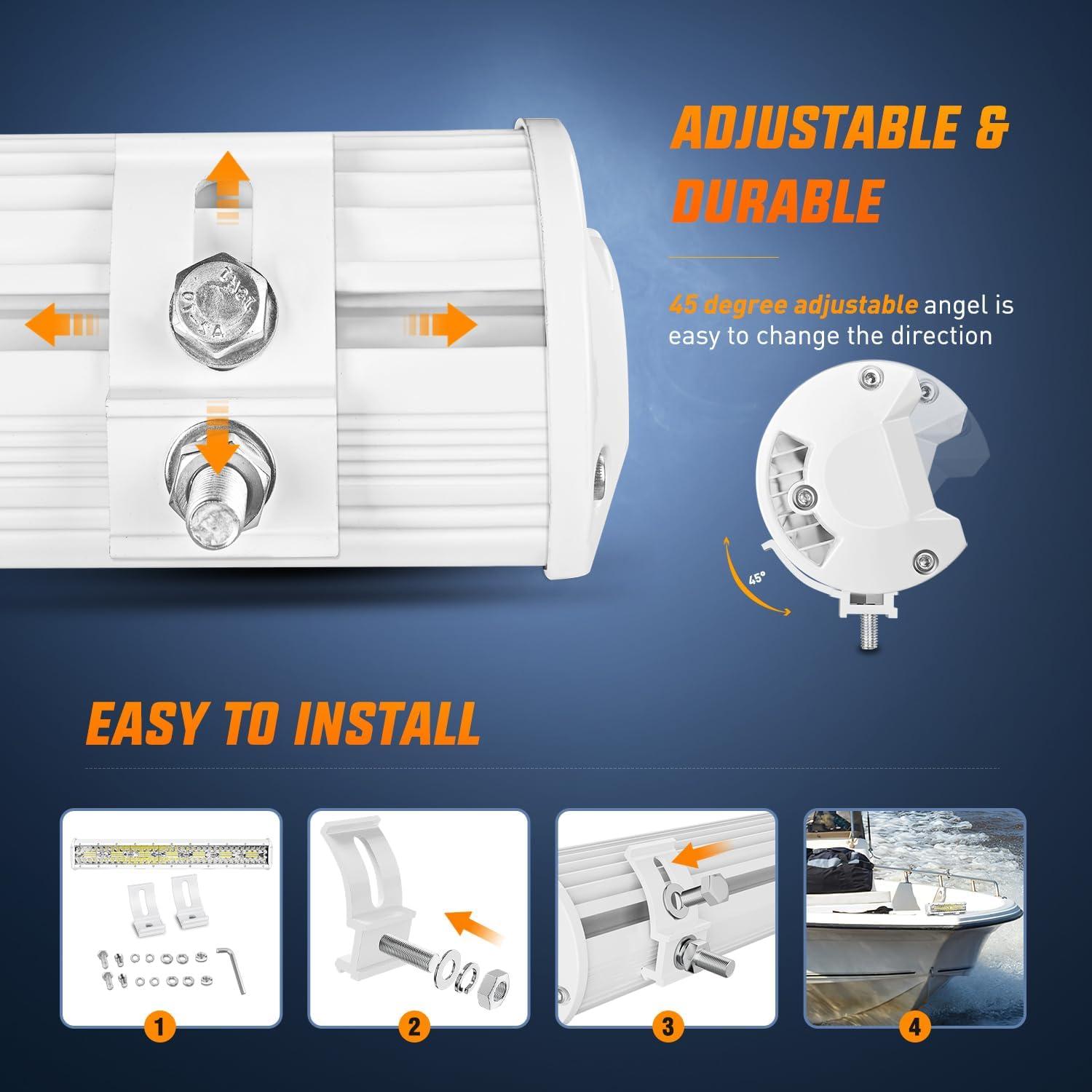 ADJUSTABLE & DURABLE

45 degree adjustable angel is easy to change the direction

45°

EASY TO INSTALL

1

2

3

4