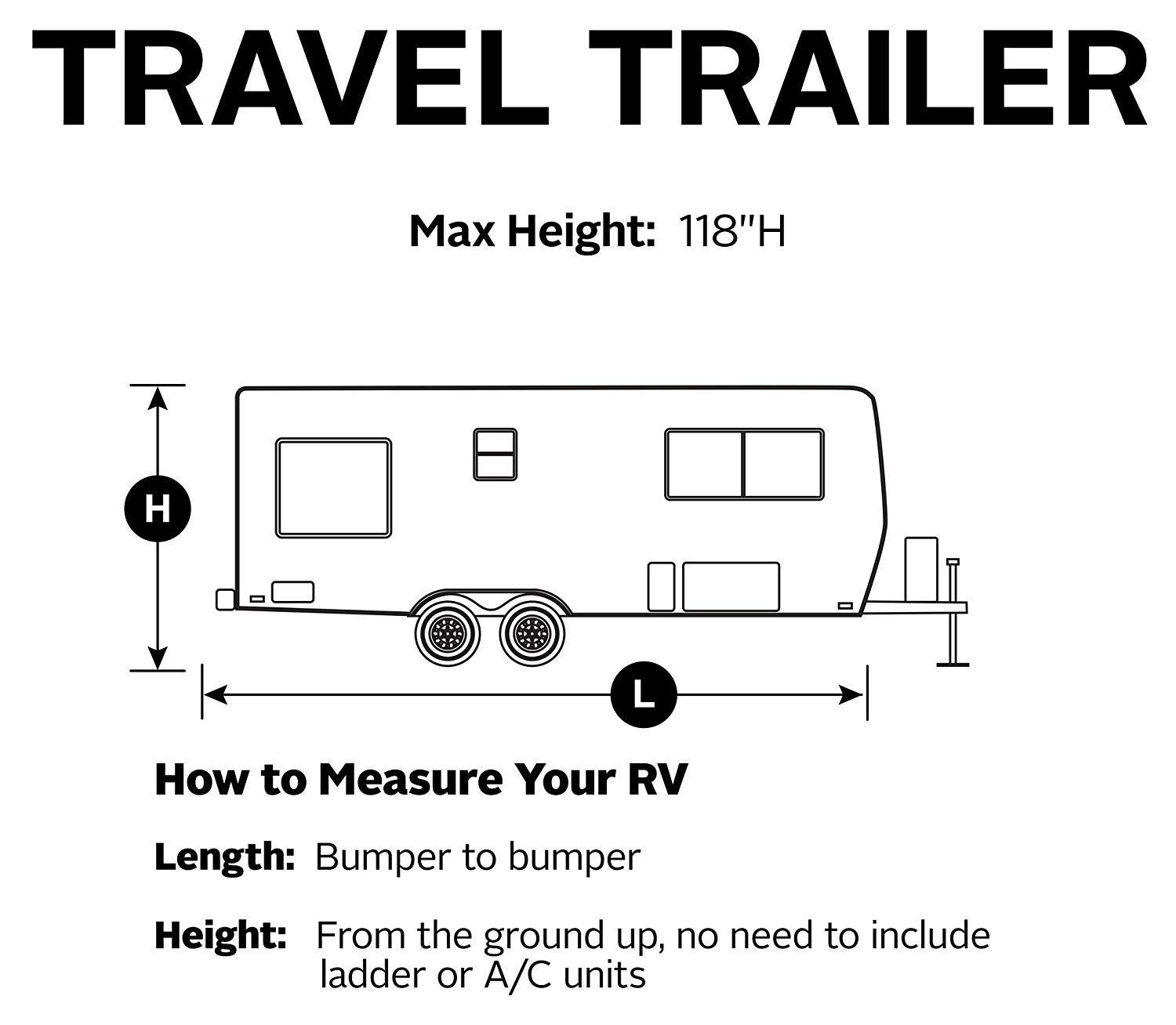 TRAVEL TRAILER

Max Height: 118"H

H

L

How to Measure Your RV

Length: Bumper to bumper

Height: From the ground up, no need to include ladder or A/C units