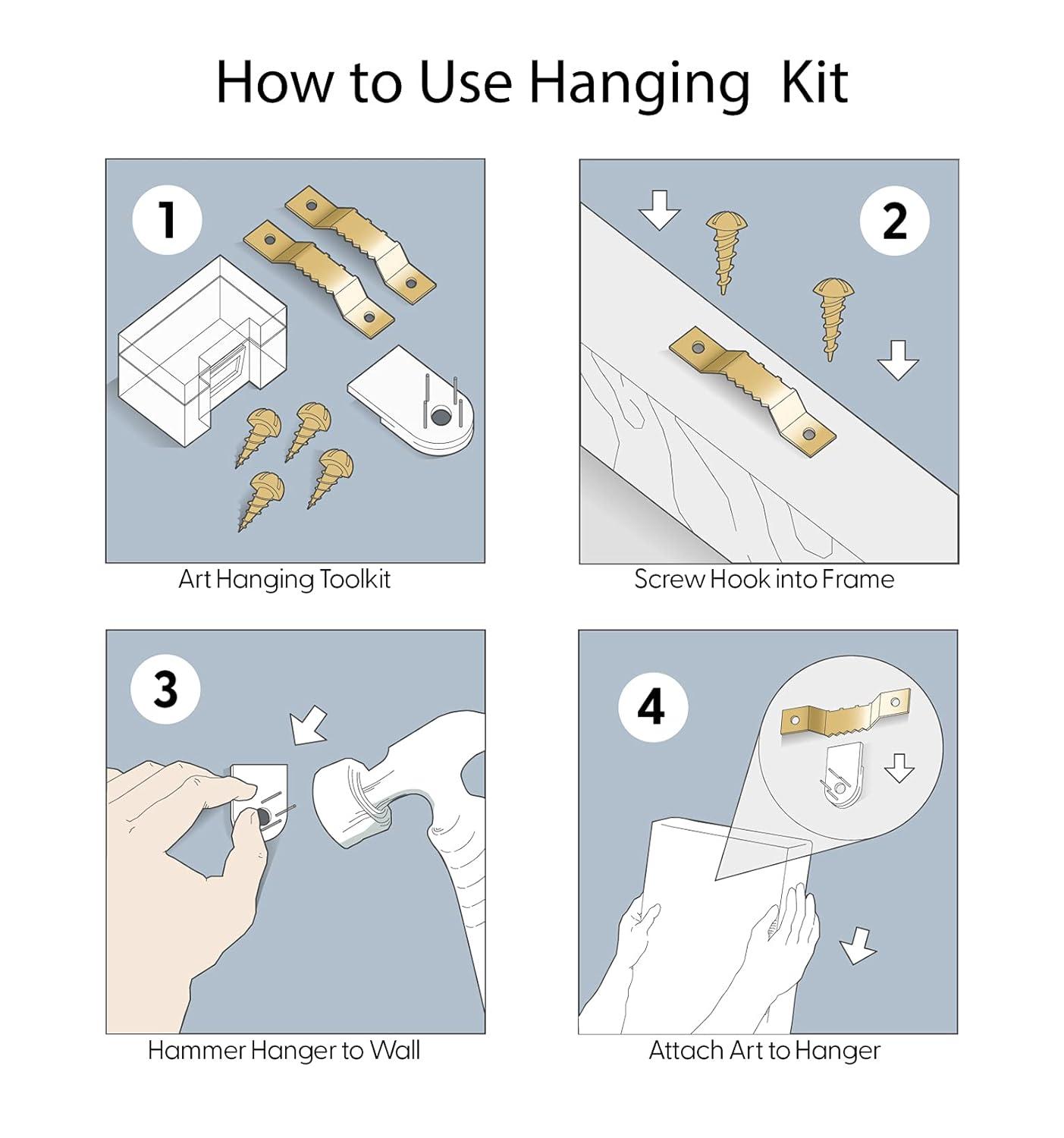 How to Use Hanging Kit

1

Art Hanging Toolkit

2

Screw Hook into Frame

3

Hammer Hanger to Wall

4

Attach Art to Hanger