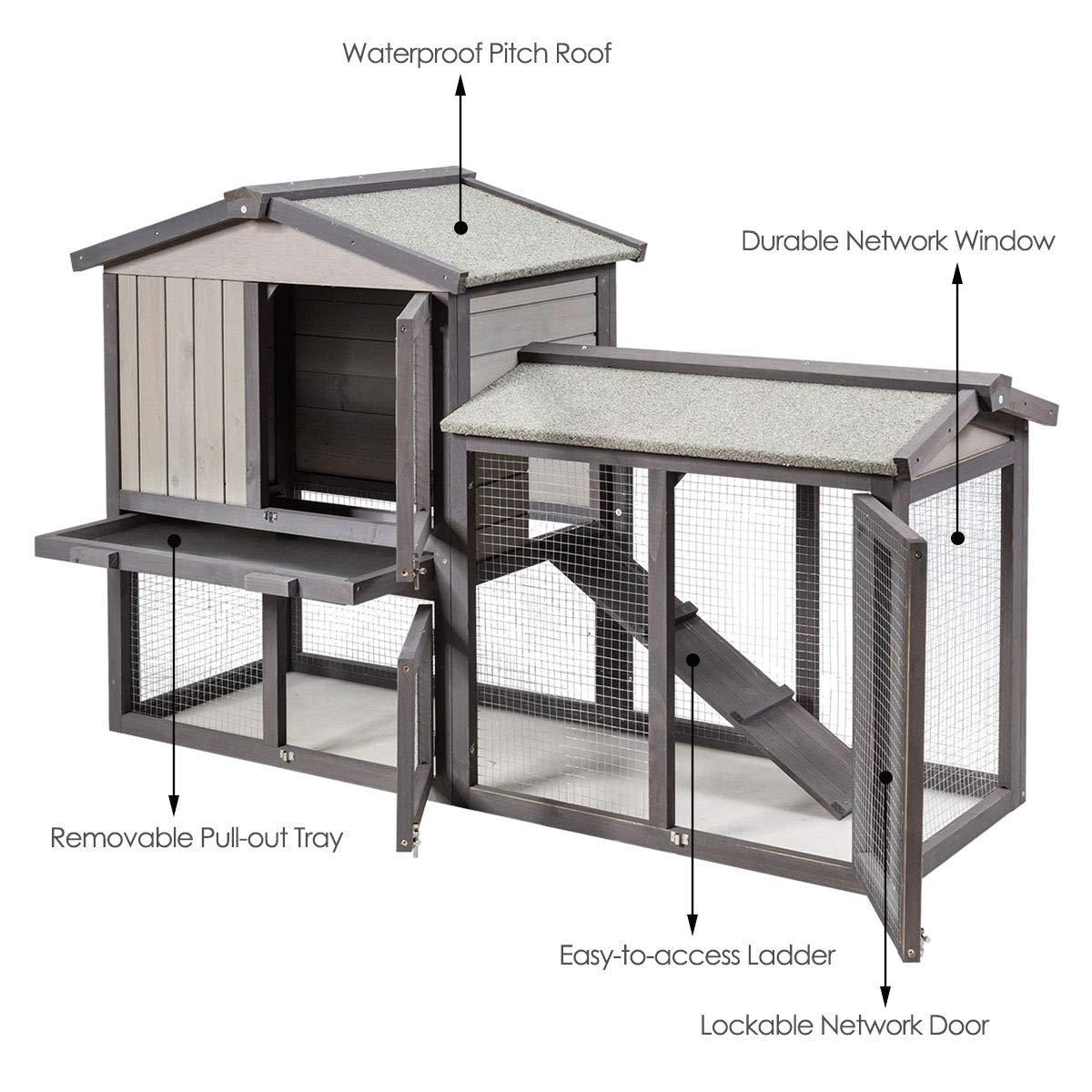 Waterproof Pitch Roof

Durable Network Window

Removable Pull-out Tray

Easy-to-access Ladder

Lockable Network Door