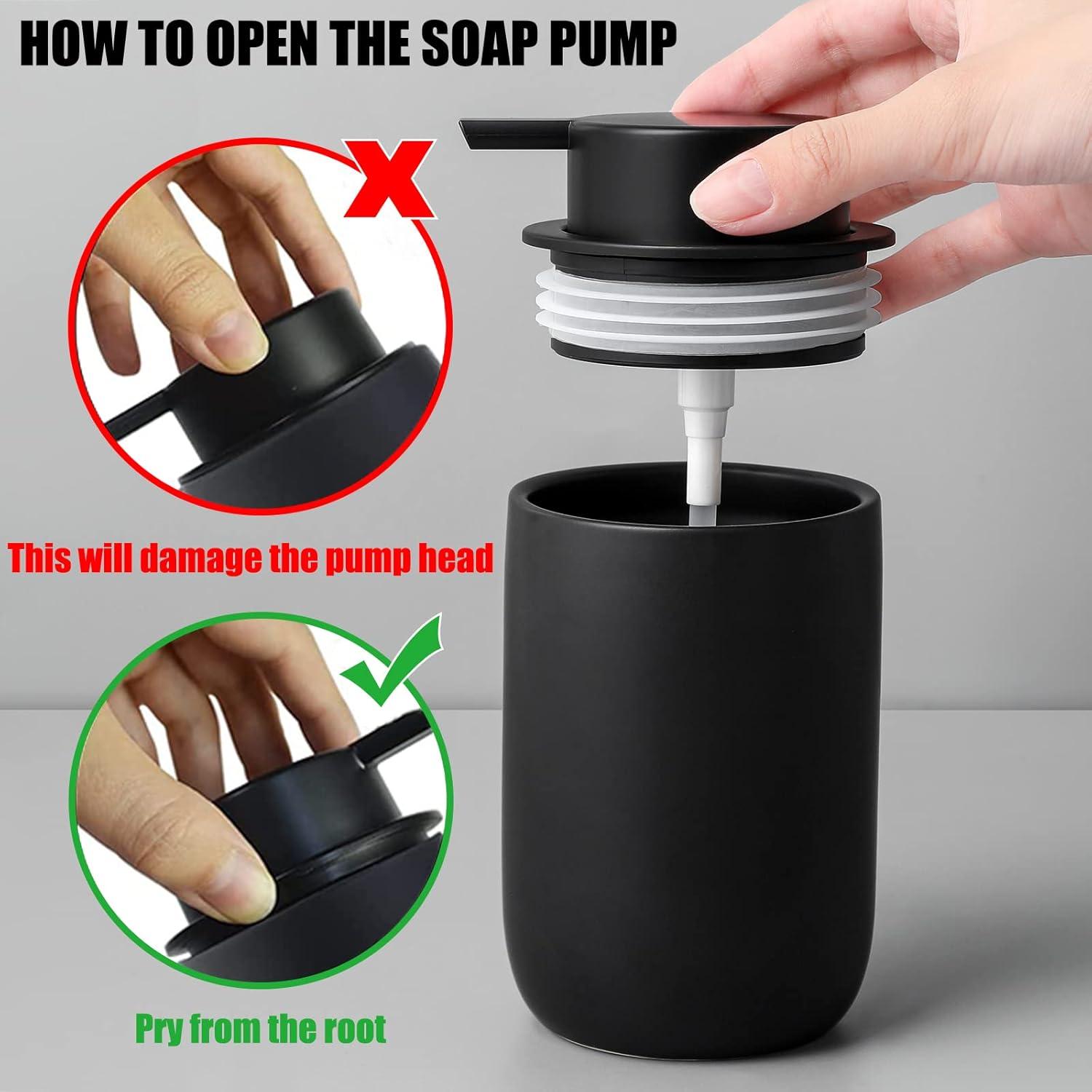 HOW TO OPEN THE SOAP PUMP

This will damage the pump head

Pry from the root