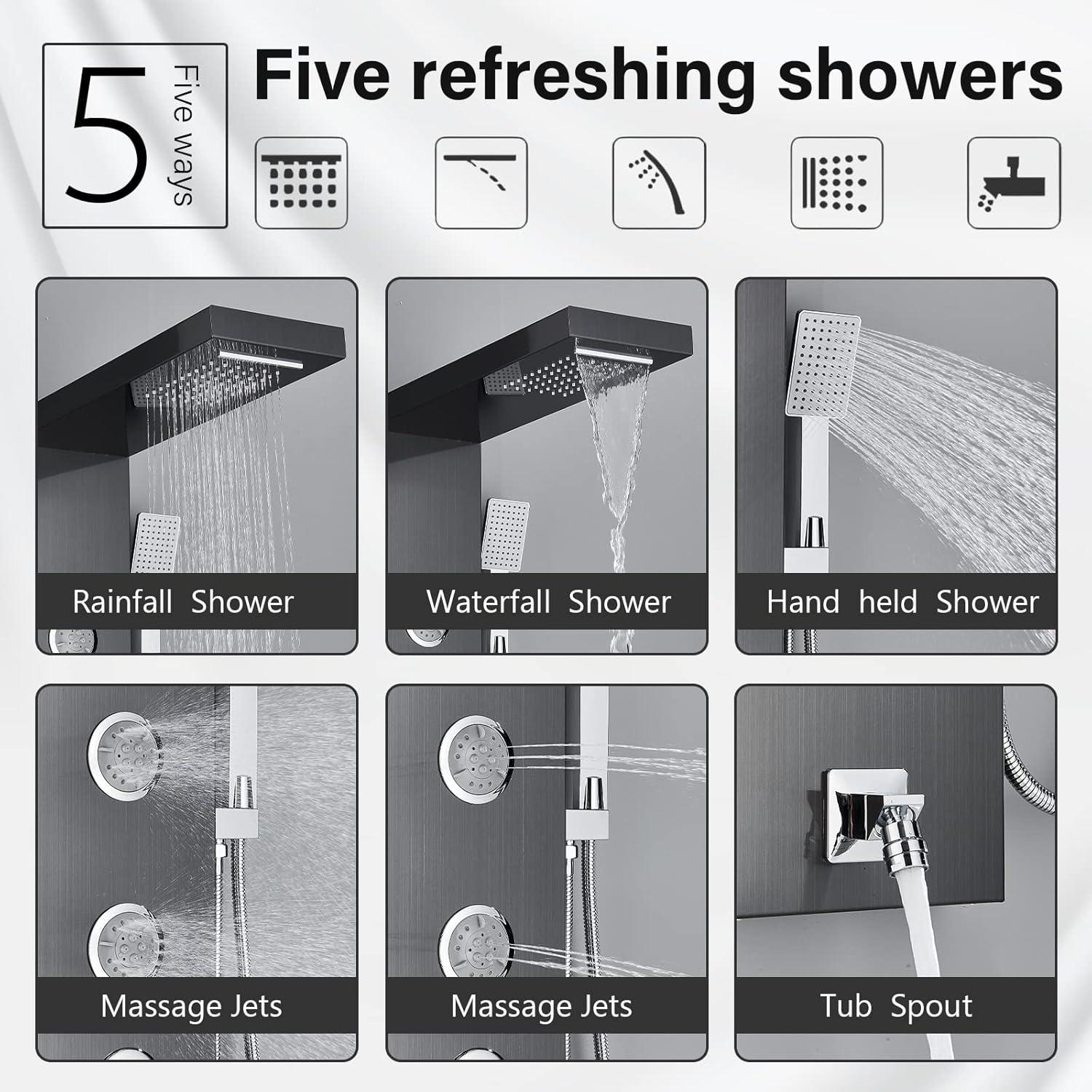 5 Five ways

Five refreshing showers

Rainfall Shower

Waterfall Shower

Hand held Shower

Massage Jets

Massage Jets

Tub Spout