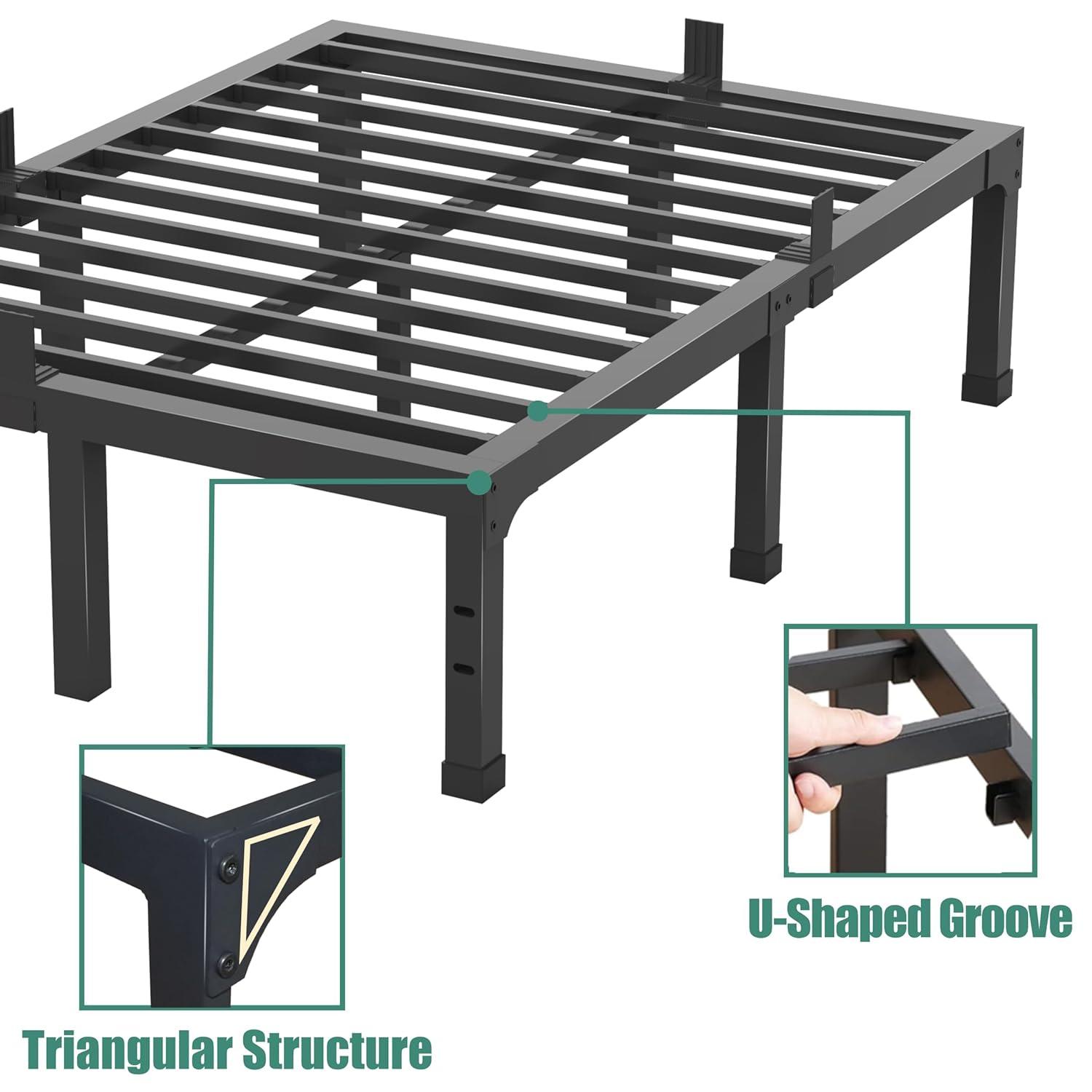 U-Shaped Groove

Triangular Structure