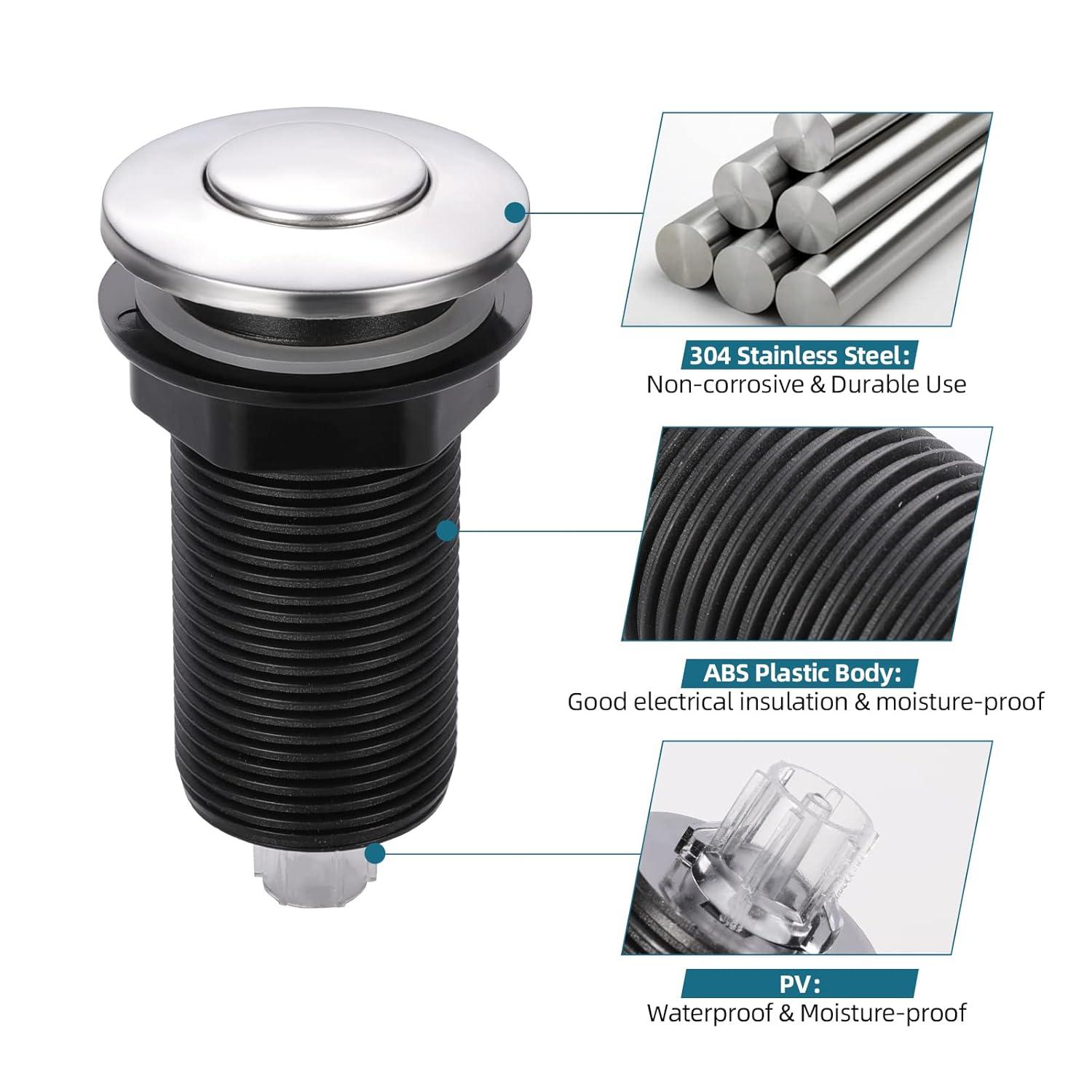 304 Stainless Steel:
Non-corrosive & Durable Use

ABS Plastic Body:
Good electrical insulation & moisture-proof

PV:
Waterproof & Moisture-proof