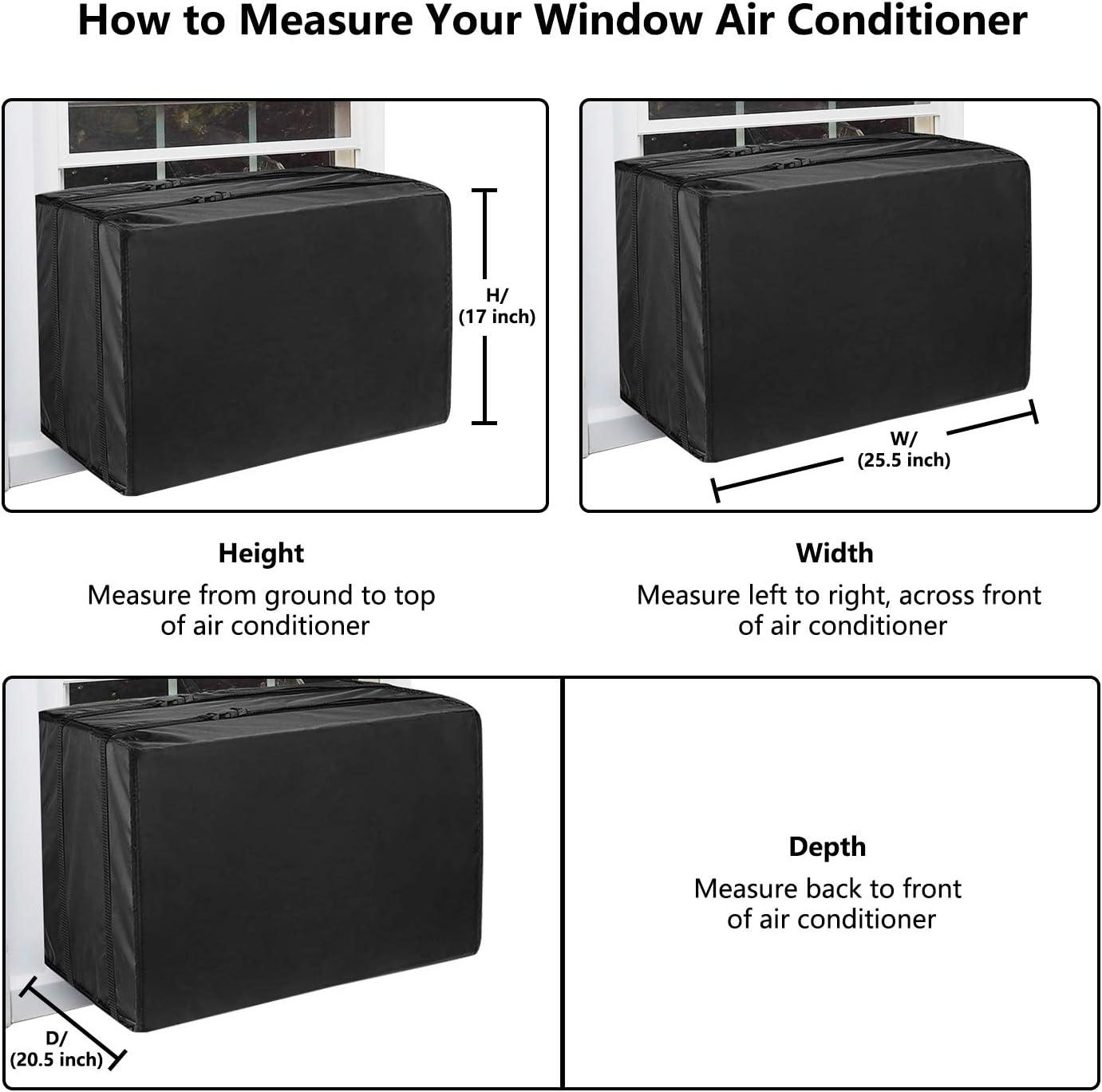 How to Measure Your Window Air Conditioner

H/
(17 inch)

W/
(25.5 inch)

Height
Measure from ground to top of air conditioner

Width
Measure left to right, across front of air conditioner

D/
(20.5 inch)

Depth
Measure back to front of air conditioner