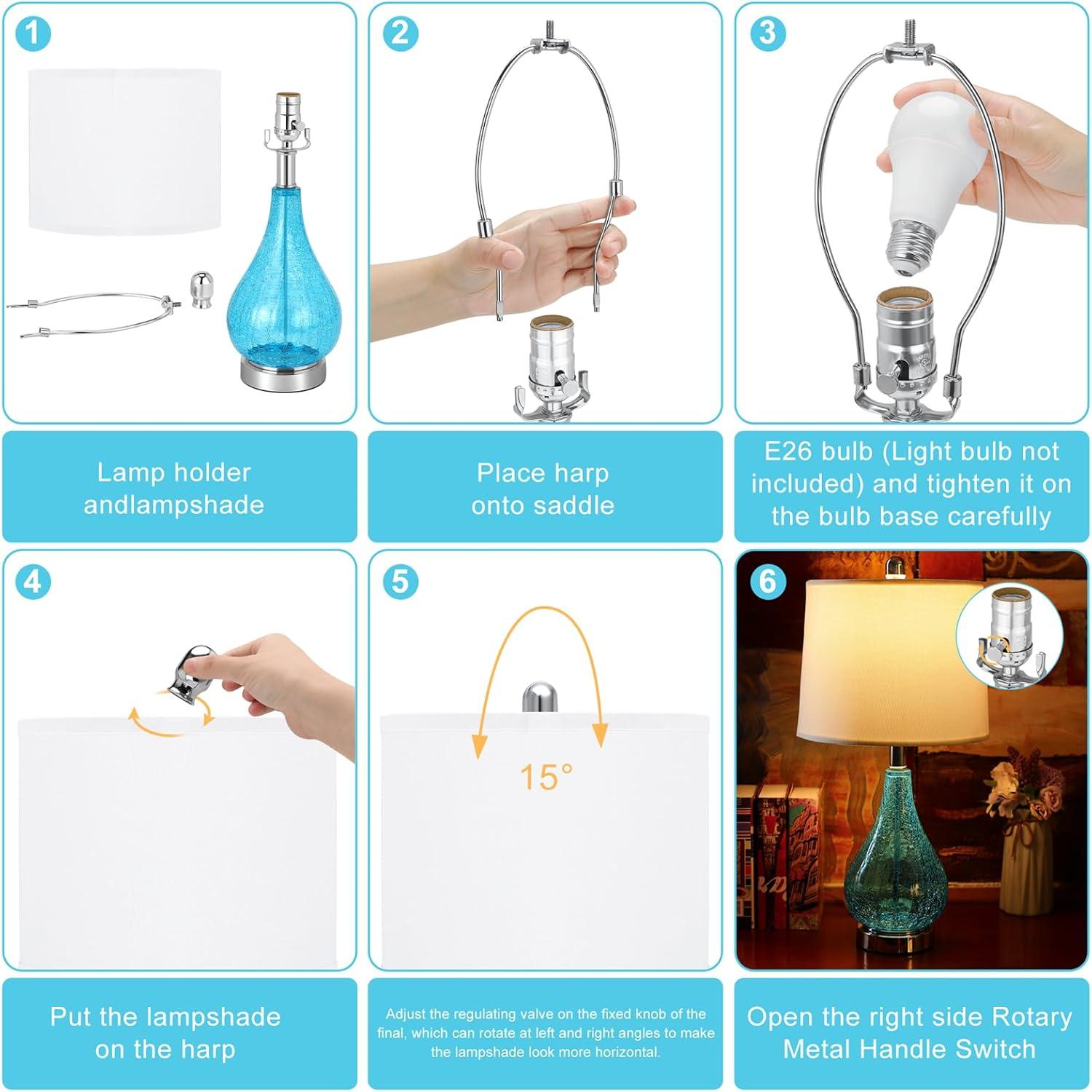 1

Lamp holder andlampshade

2

Place harp onto saddle

3

E26 bulb (Light bulb not included) and tighten it on the bulb base carefully

4

Put the lampshade on the harp

5

15°

Adjust the regulating valve on the fixed knob of the final, which can rotate at left and right angles to make the lampshade look more horizontal.

6

Open the right side Rotary Metal Handle Switch