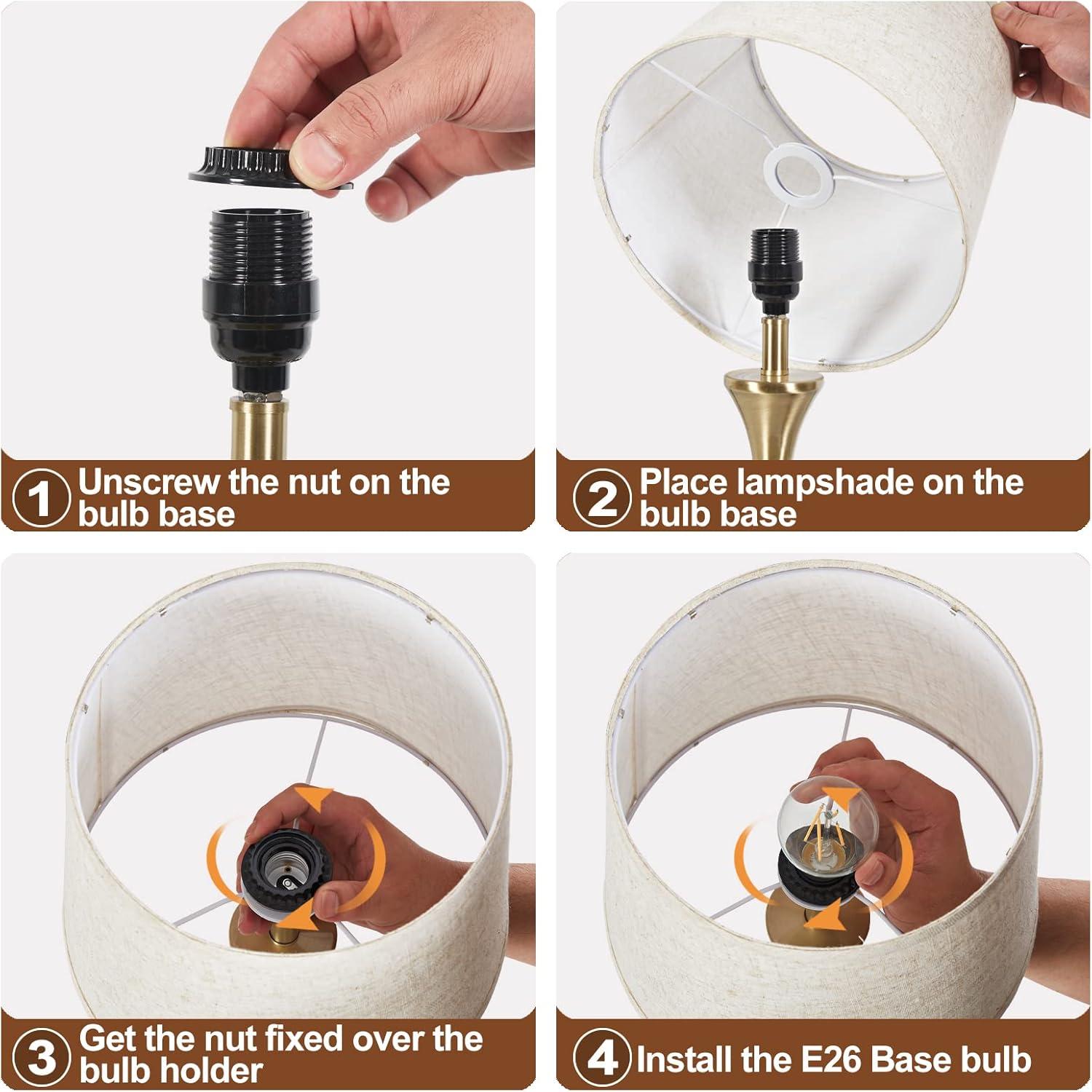 1 Unscrew the nut on the bulb base

2 Place lampshade on the bulb base

3 Get the nut fixed over the bulb holder

4 Install the E26 Base bulb