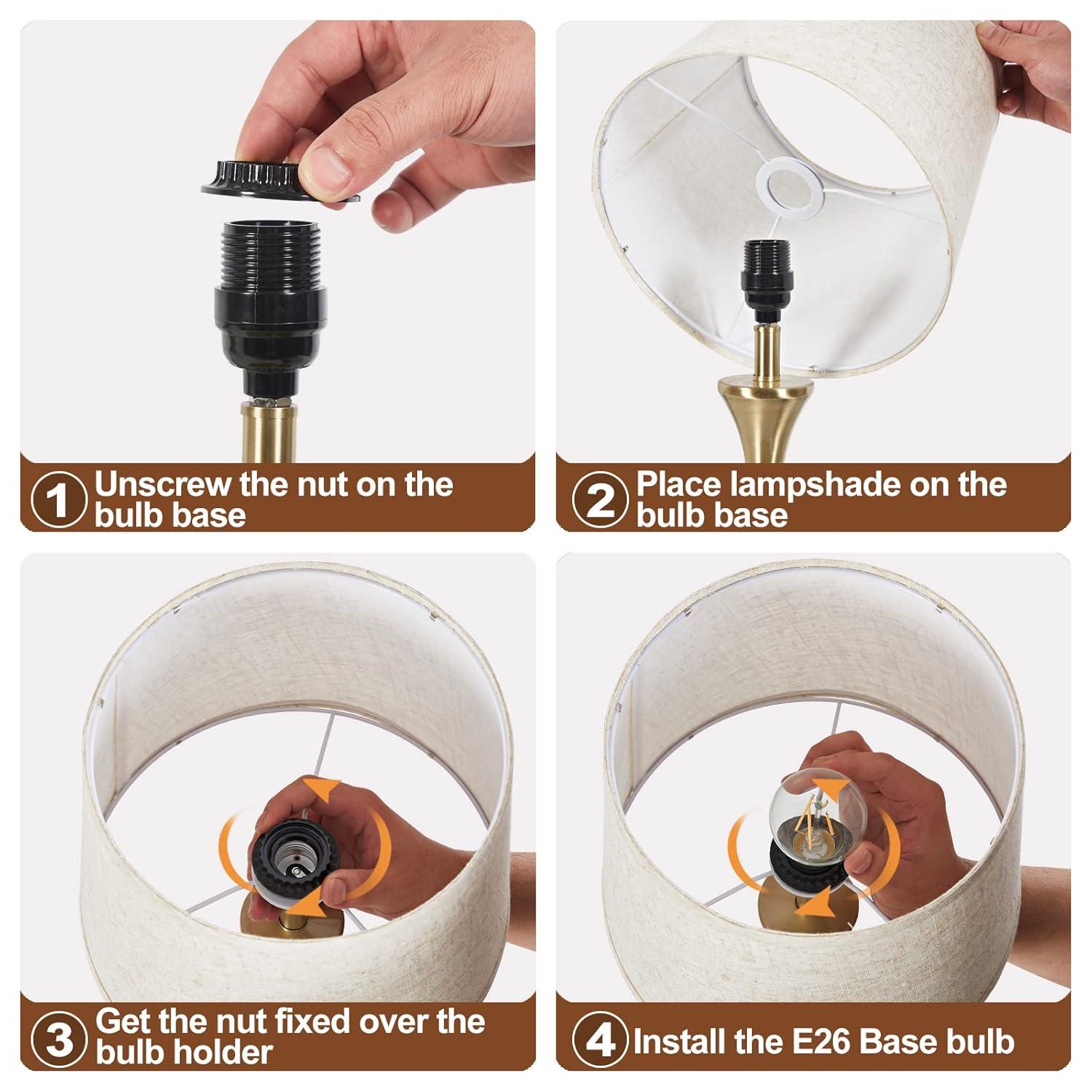 1 Unscrew the nut on the bulb base

2 Place lampshade on the bulb base

3 Get the nut fixed over the bulb holder

4 Install the E26 Base bulb