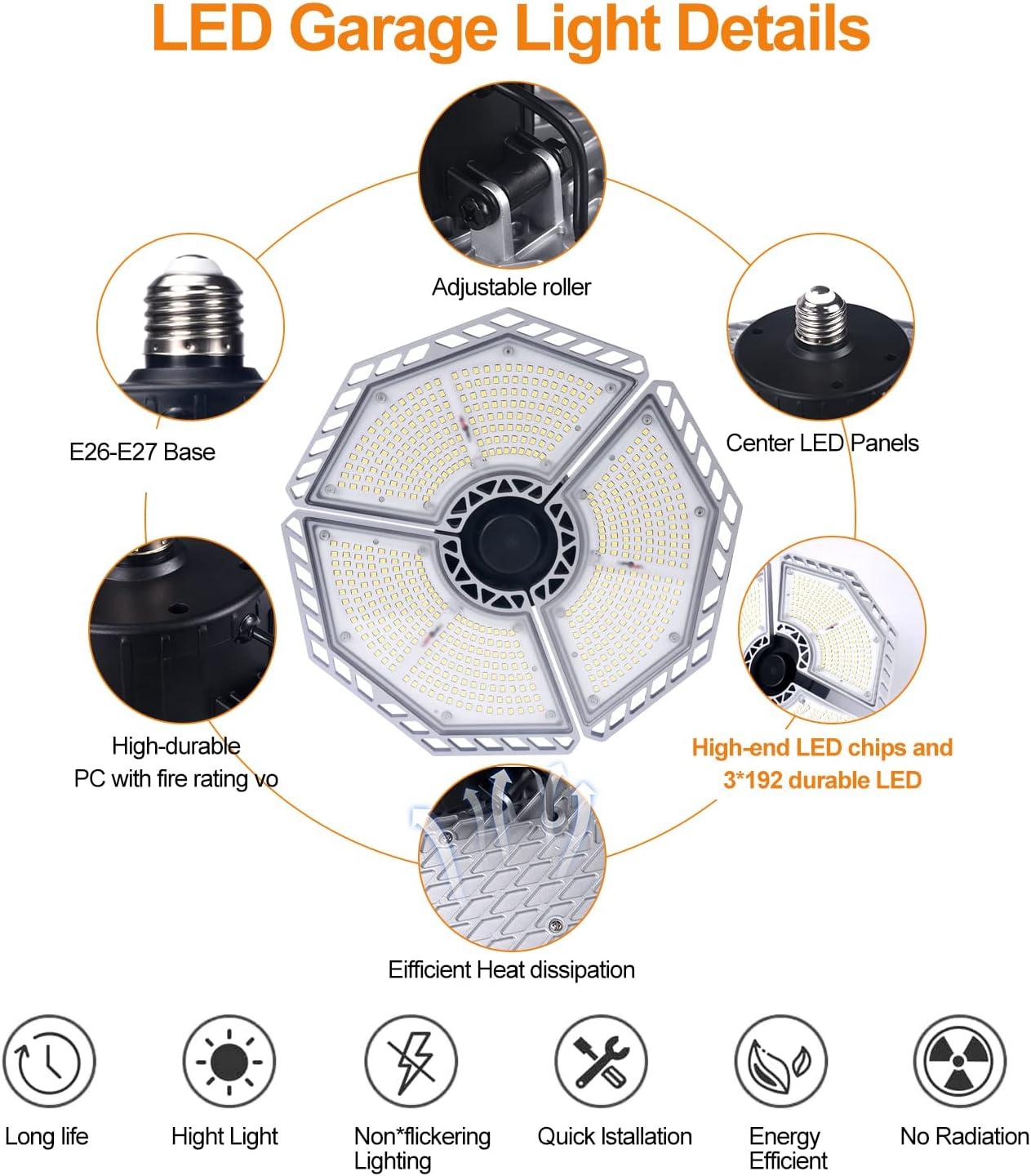 LED Garage Light Details

Adjustable roller

E26-E27 Base

Center LED Panels

High-durable
PC with fire rating vo

High-end LED chips and
3*192 durable LED

Eifficient Heat dissipation

Long life

Hight Light

Non*flickering Lighting

Quick Istallation

Energy Efficient

No Radiation