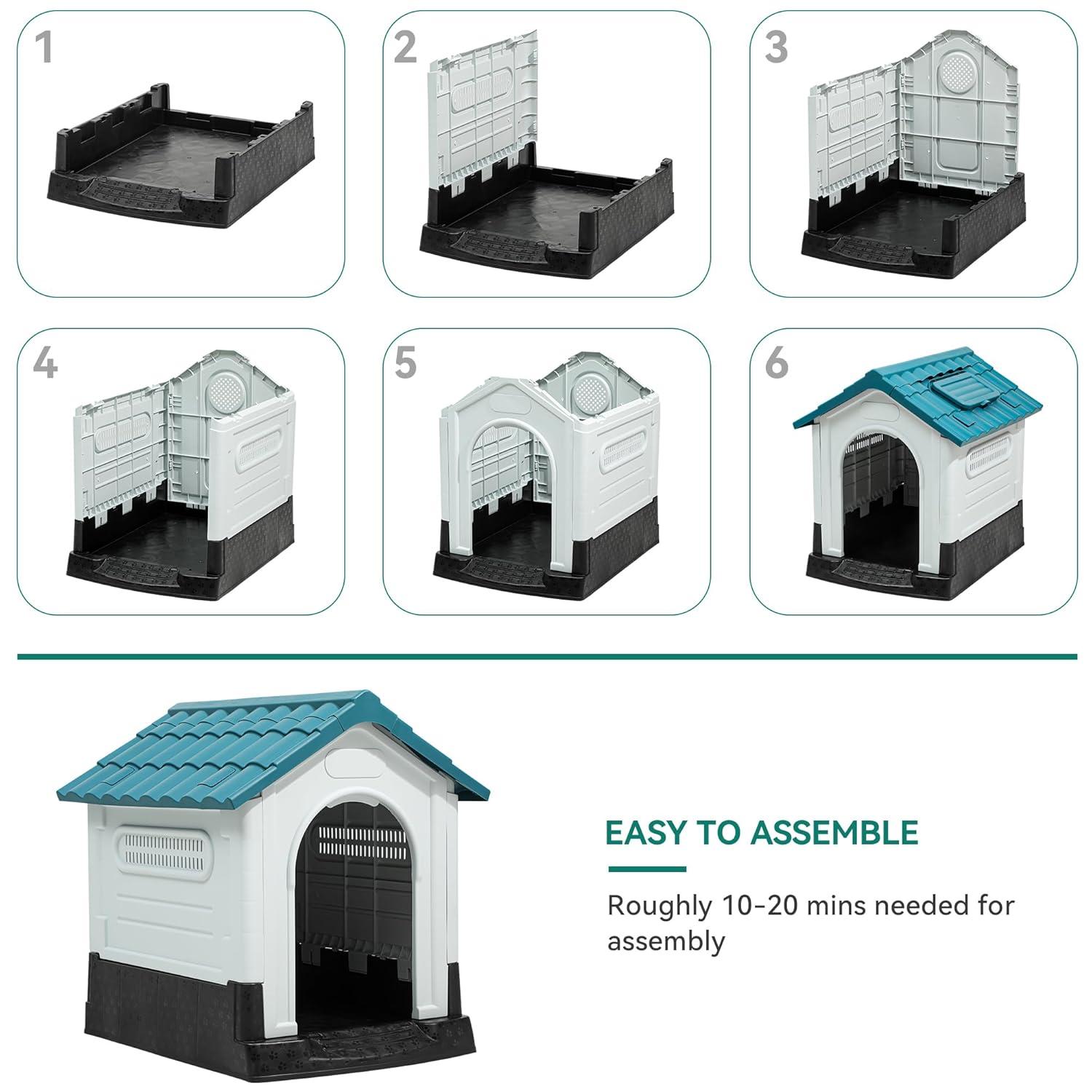 1

2

3

4

5

6

EASY TO ASSEMBLE

Roughly 10-20 mins needed for assembly