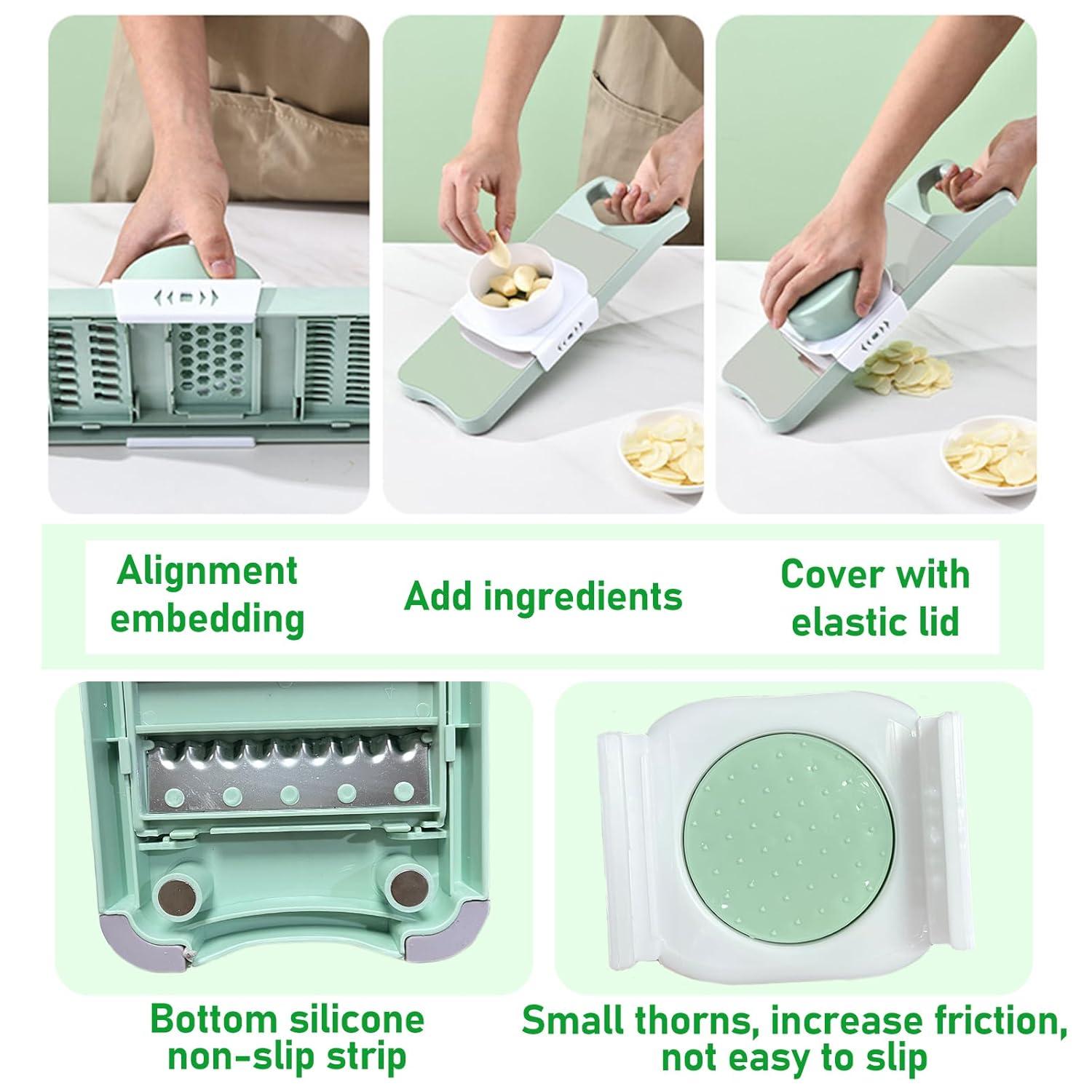 Alignment embedding

Add ingredients

Cover with elastic lid

Bottom silicone non-slip strip

Small thorns, increase friction, not easy to slip