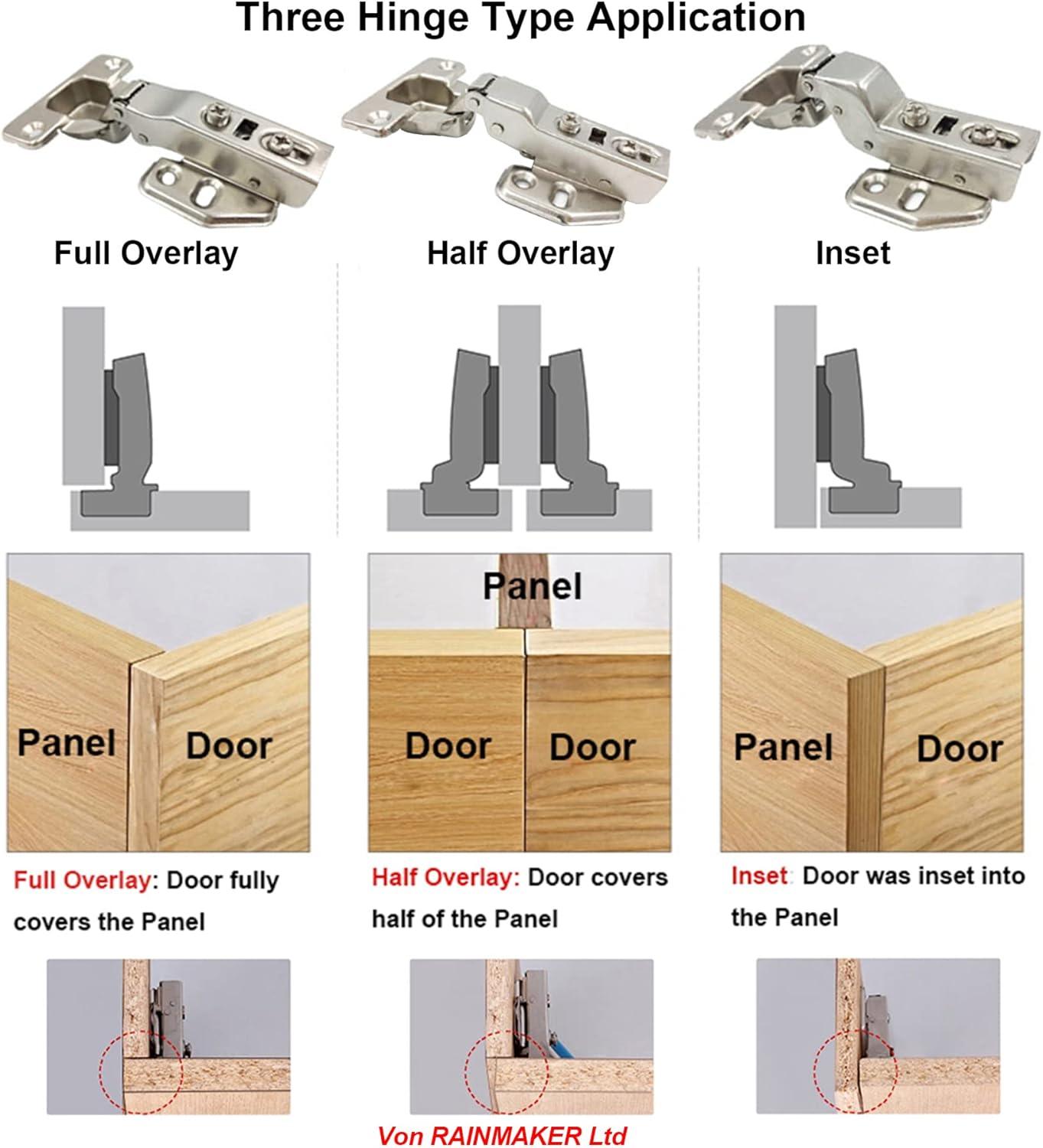 Three Hinge Type Application

Full Overlay

Half Overlay

Inset

Panel

Door

Panel

Door

Door

Panel

Door

Full Overlay: Door fully covers the Panel

Half Overlay: Door covers half of the Panel

Inset: Door was inset into the Panel

Von RAINMAKER Ltd