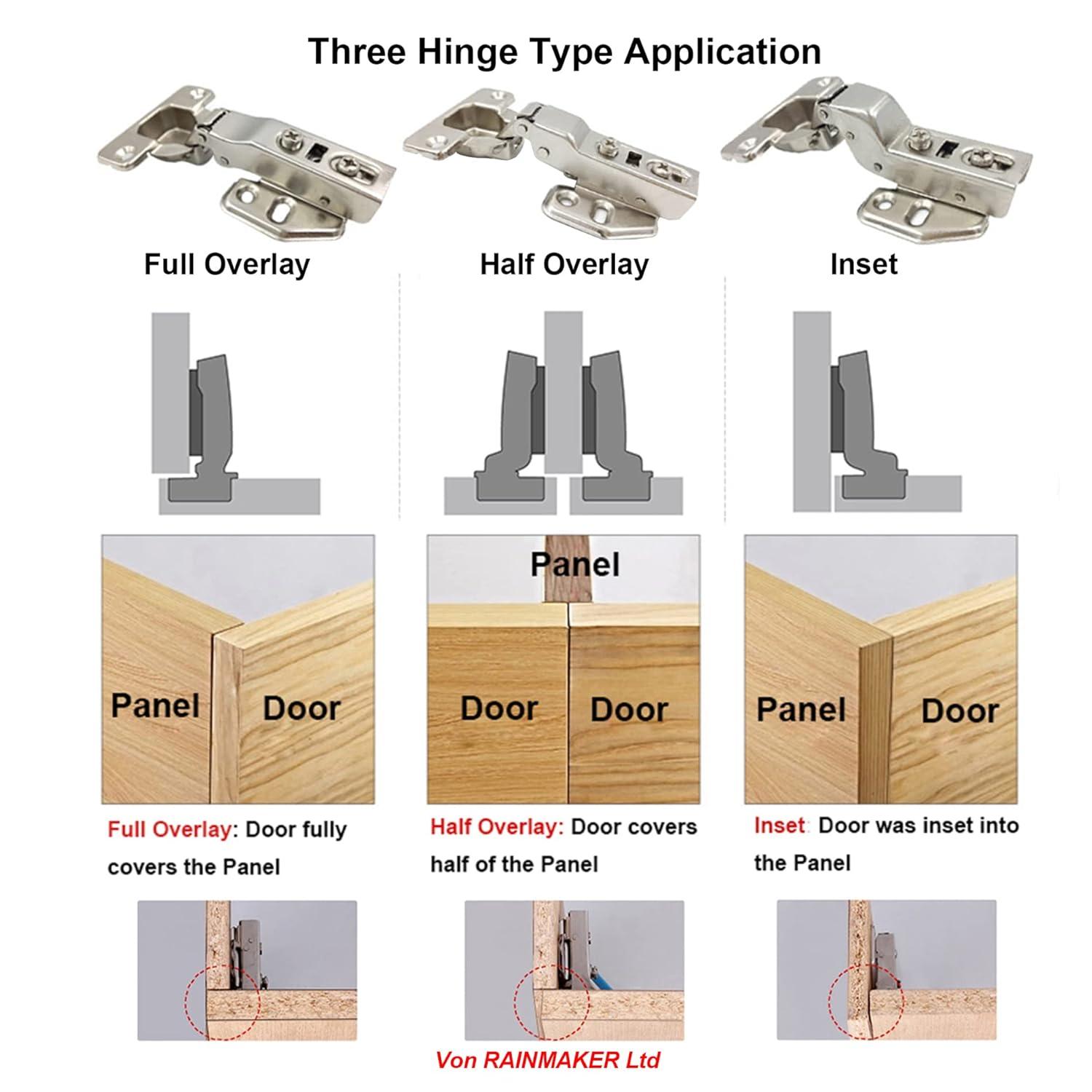 Three Hinge Type Application

Full Overlay

Half Overlay

Inset

Panel

Door

Panel

Door

Door

Panel

Door

Full Overlay: Door fully covers the Panel

Half Overlay: Door covers half of the Panel

Inset: Door was inset into the Panel

Von RAINMAKER Ltd