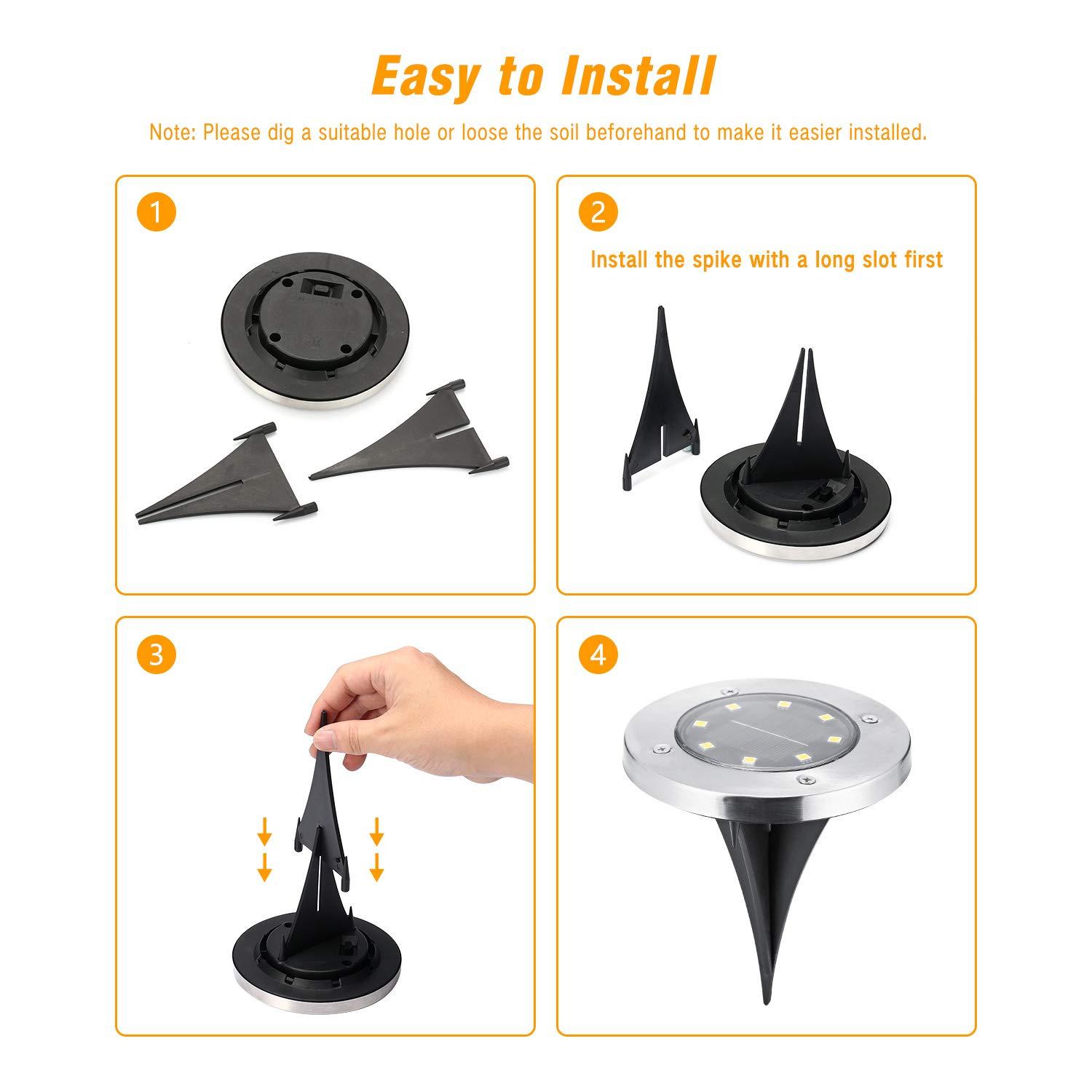 Easy to Install

Note: Please dig a suitable hole or loose the soil beforehand to make it easier installed.

1

2

Install the spike with a long slot first

3

4