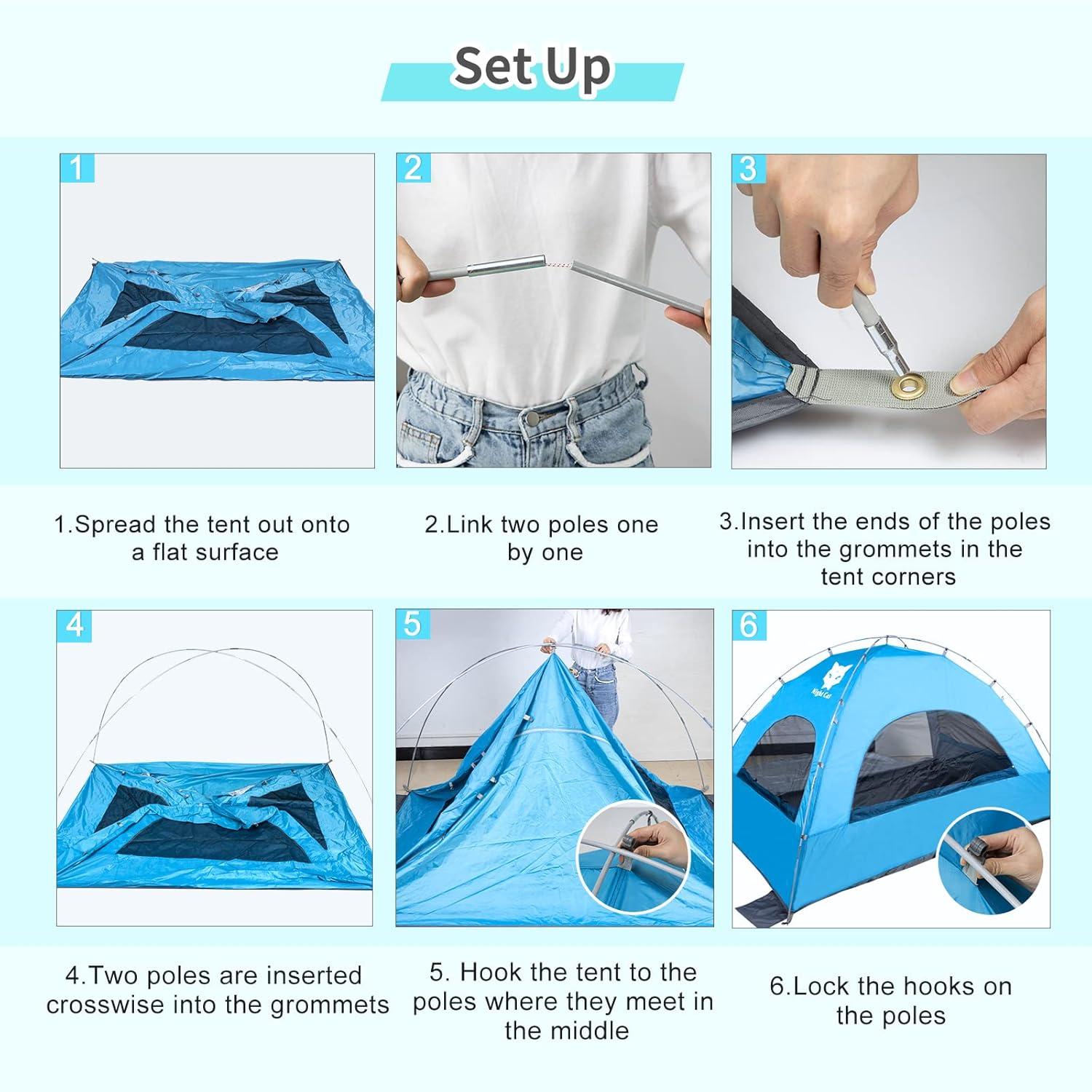 Set Up

1

2

3

1.Spread the tent out onto a flat surface

2.Link two poles one by one

3.Insert the ends of the poles into the grommets in the tent corners

4

5

6

Night Cat

4.Two poles are inserted crosswise into the grommets

5. Hook the tent to the poles where they meet in the middle

6.Lock the hooks on the poles