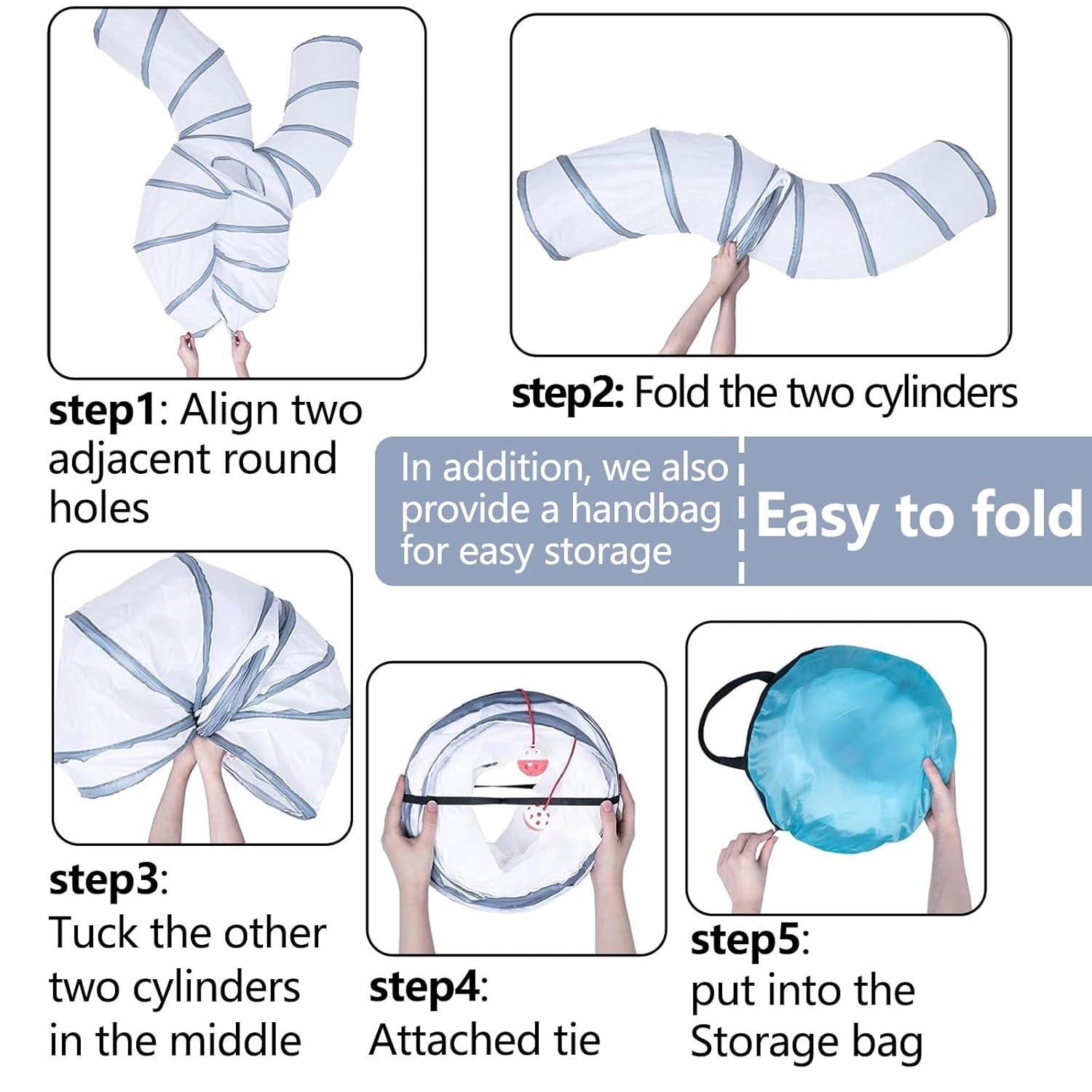 step1: Align two adjacent round holes

step2: Fold the two cylinders

In addition, we also provide a handbag for easy storage

Easy to fold

step3: Tuck the other two cylinders in the middle

step4: Attached tie

step5: put into the Storage bag