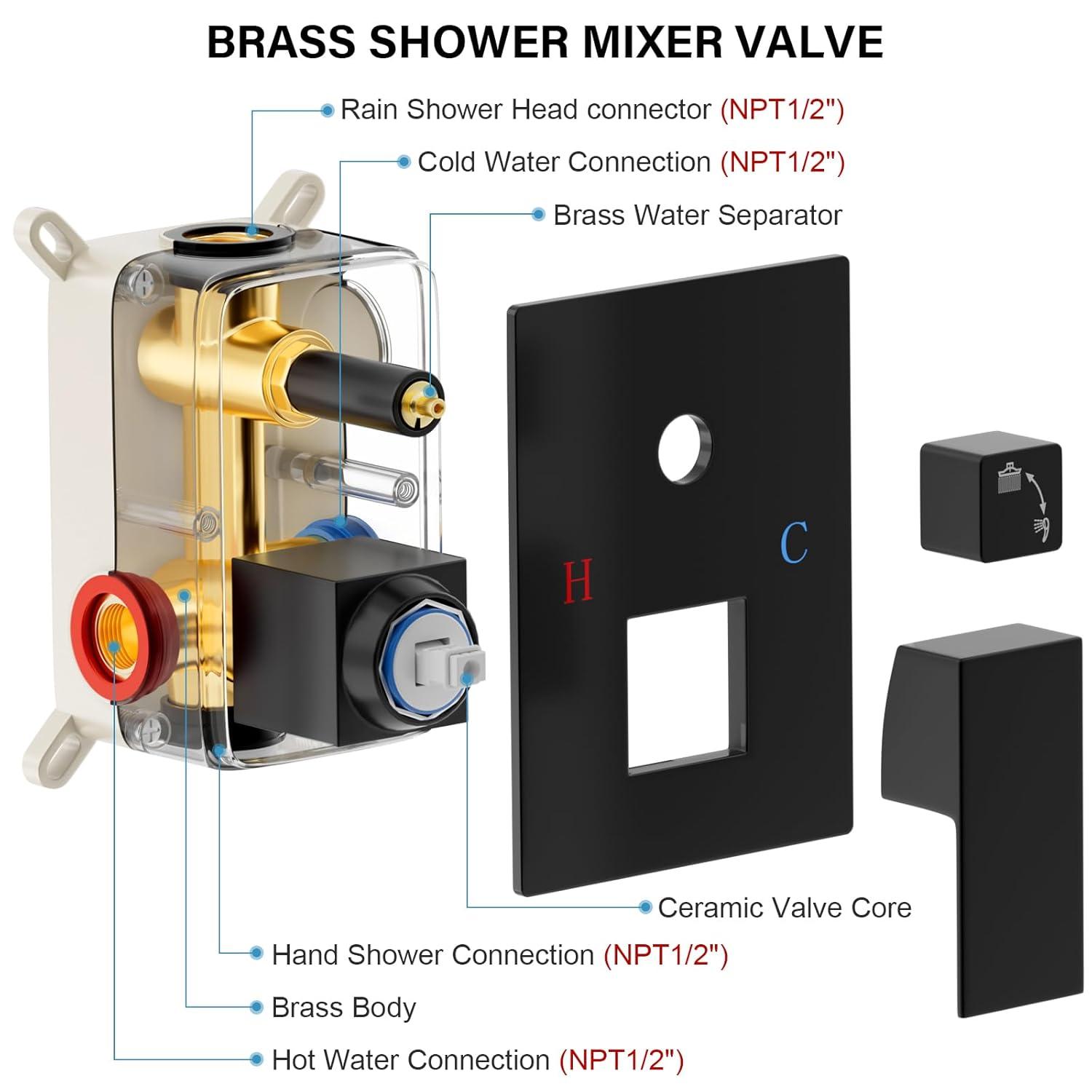 BRASS SHOWER MIXER VALVE

Rain Shower Head connector (NPT1/2")

Cold Water Connection (NPT1/2")

Brass Water Separator

H

C

Ceramic Valve Core

Hand Shower Connection (NPT1/2")

Brass Body

Hot Water Connection (NPT1/2")