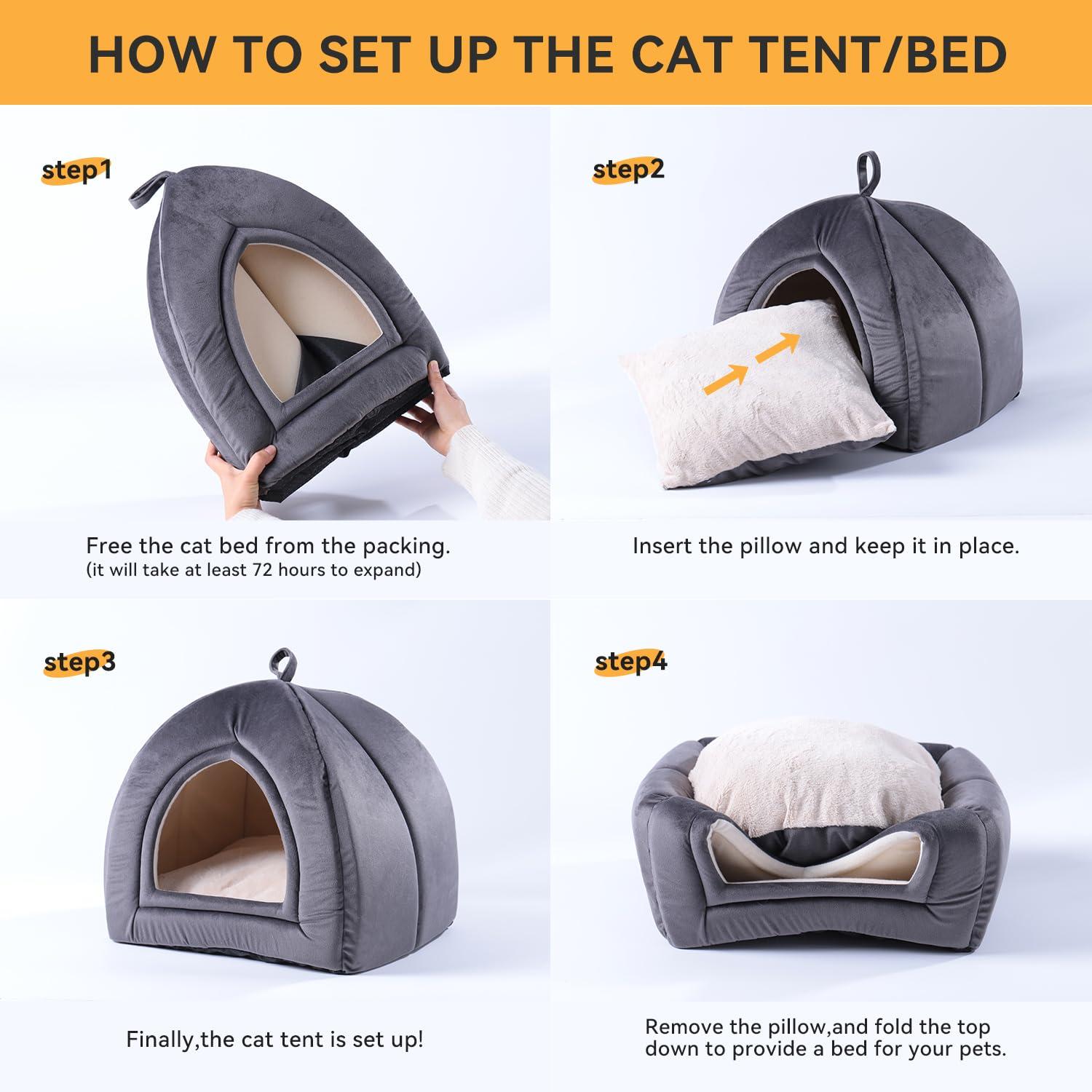 HOW TO SET UP THE CAT TENT/BED

step1

Free the cat bed from the packing.
(it will take at least 72 hours to expand)

step2

Insert the pillow and keep it in place.

step3

Finally,the cat tent is set up!

step4

Remove the pillow,and fold the top down to provide a bed for your pets.