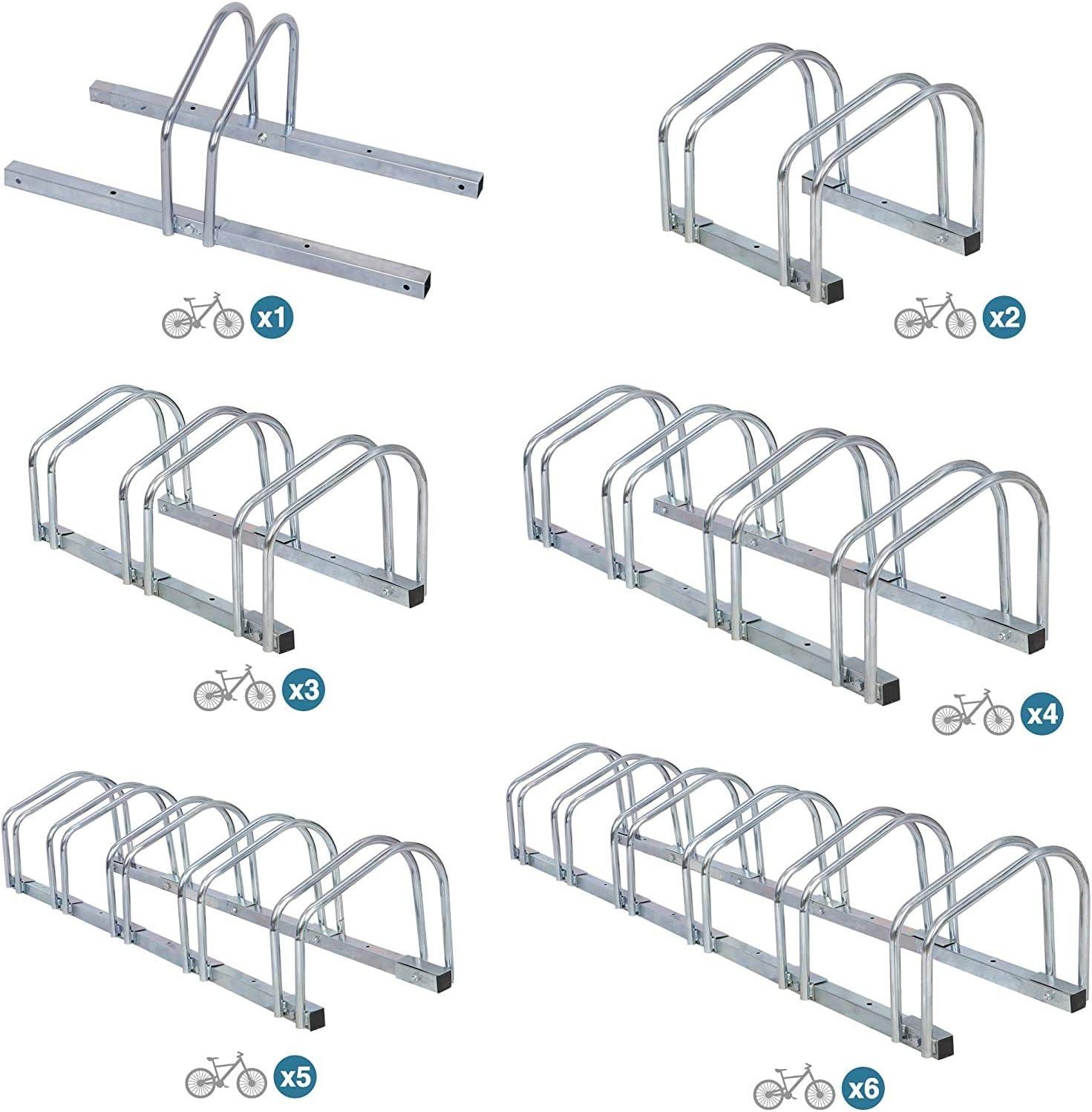 x1

x2

x3

x4

x5

x6