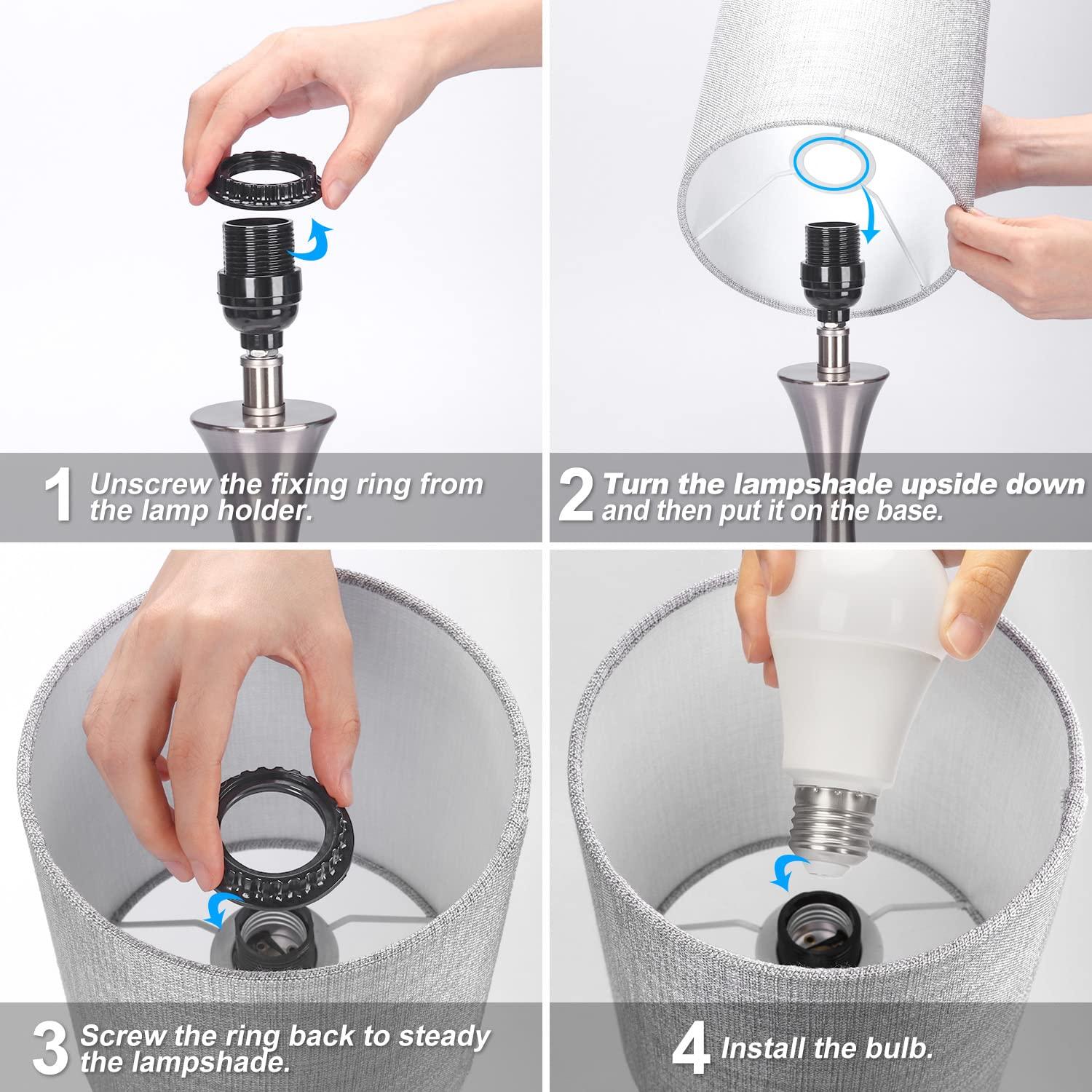 1 Unscrew the fixing ring from the lamp holder.

2 Turn the lampshade upside down and then put it on the base.

3 Screw the ring back to steady the lampshade.

4 Install the bulb.