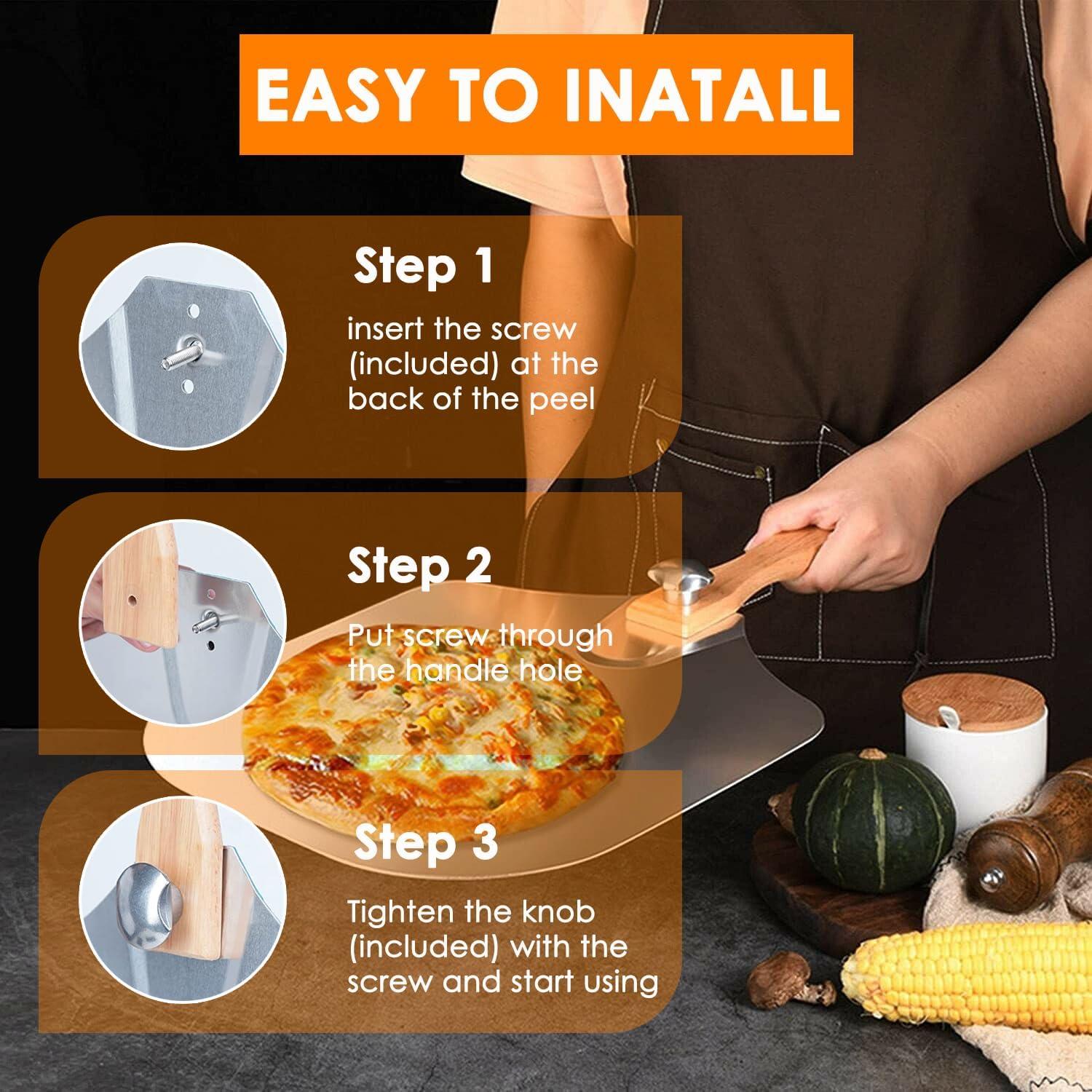 EASY TO INATALL

Step 1

insert the screw (included) at the back of the peel

Step 2

Put screw through the handle hole

Step 3

Tighten the knob (included) with the screw and start using