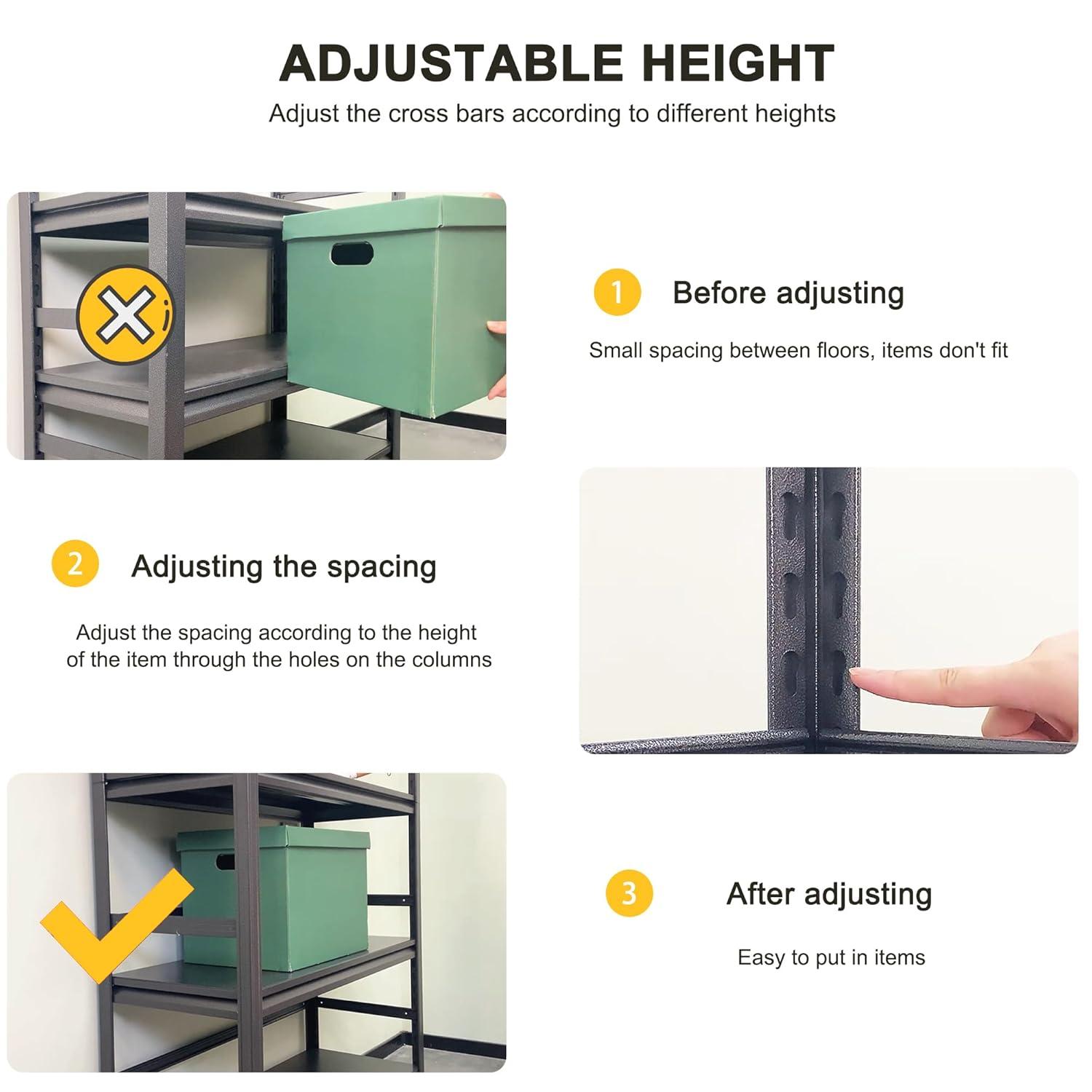 ADJUSTABLE HEIGHT

Adjust the cross bars according to different heights

1 Before adjusting

Small spacing between floors, items don't fit

2 Adjusting the spacing

Adjust the spacing according to the height of the item through the holes on the columns

3 After adjusting

Easy to put in items