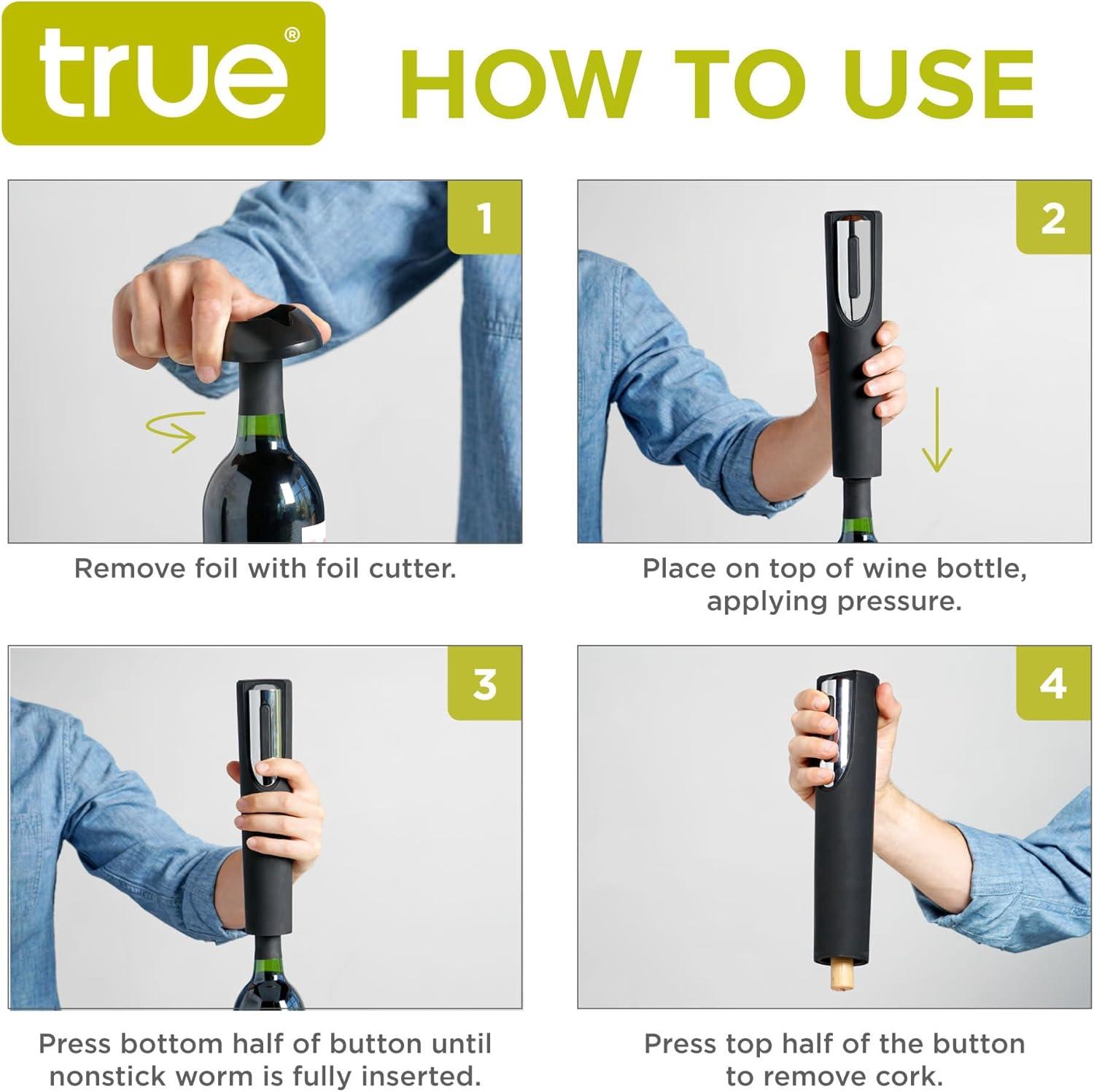 true®

HOW TO USE

1

Remove foil with foil cutter.

2

Place on top of wine bottle, applying pressure.

3

Press bottom half of button until nonstick worm is fully inserted.

4

Press top half of the button to remove cork.