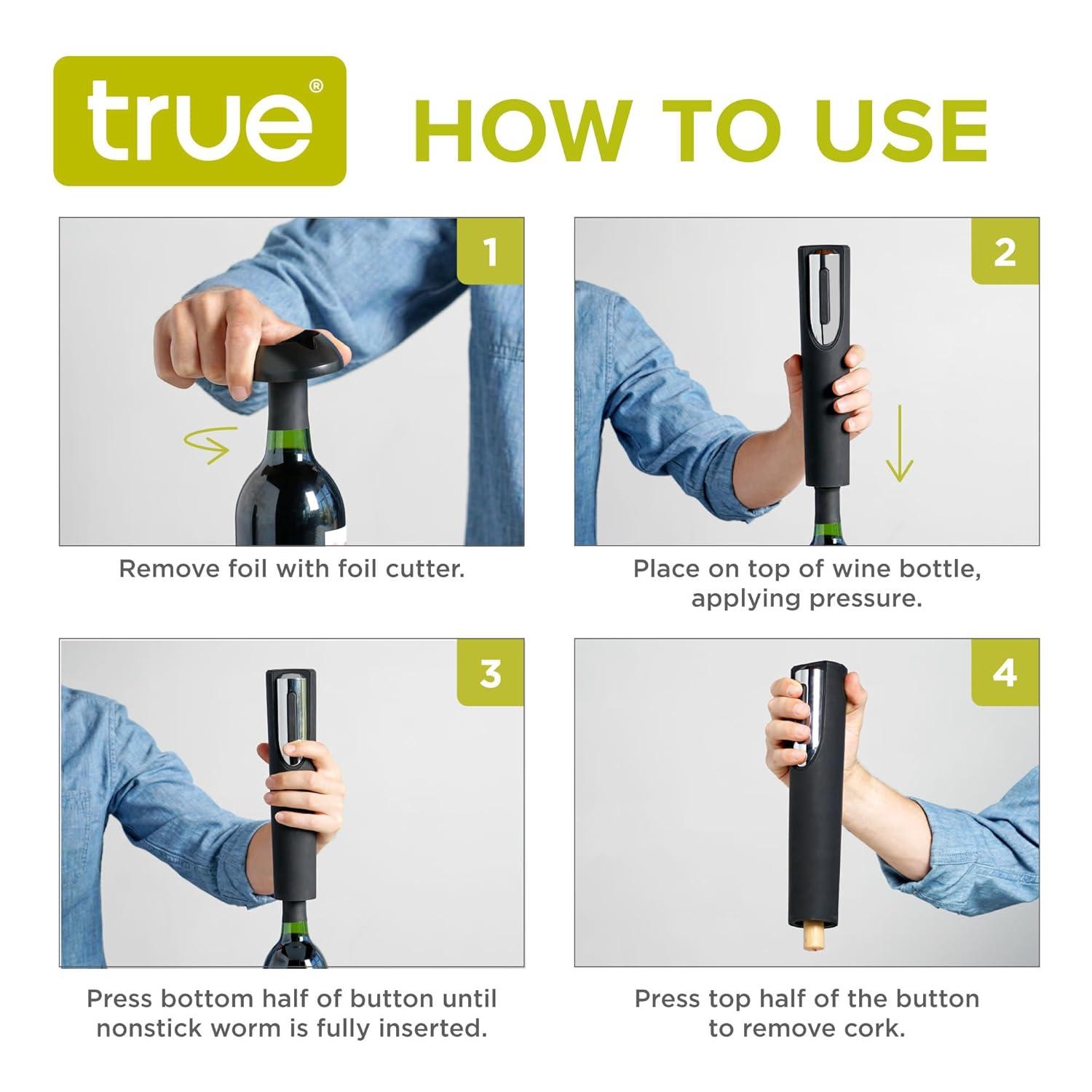 true®

HOW TO USE

1

Remove foil with foil cutter.

2

Place on top of wine bottle, applying pressure.

3

Press bottom half of button until nonstick worm is fully inserted.

4

Press top half of the button to remove cork.