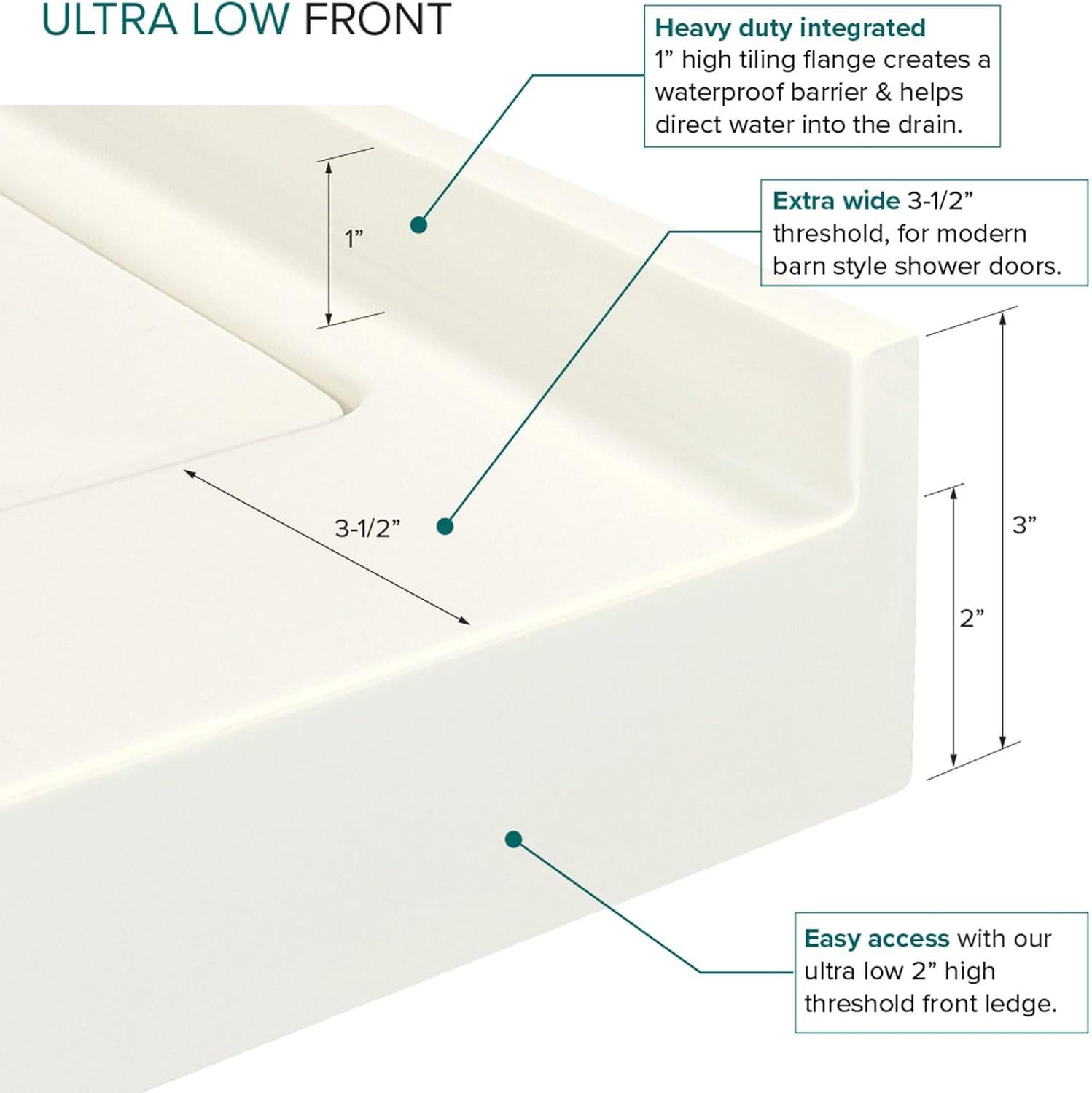 ULTRA LOW FRONT

Heavy duty integrated 1” high tiling flange creates a waterproof barrier & helps direct water into the drain.

Extra wide 3-1/2” threshold, for modern barn style shower doors.

1”

3-1/2”

3”

2”

Easy access with our ultra low 2” high threshold front ledge.