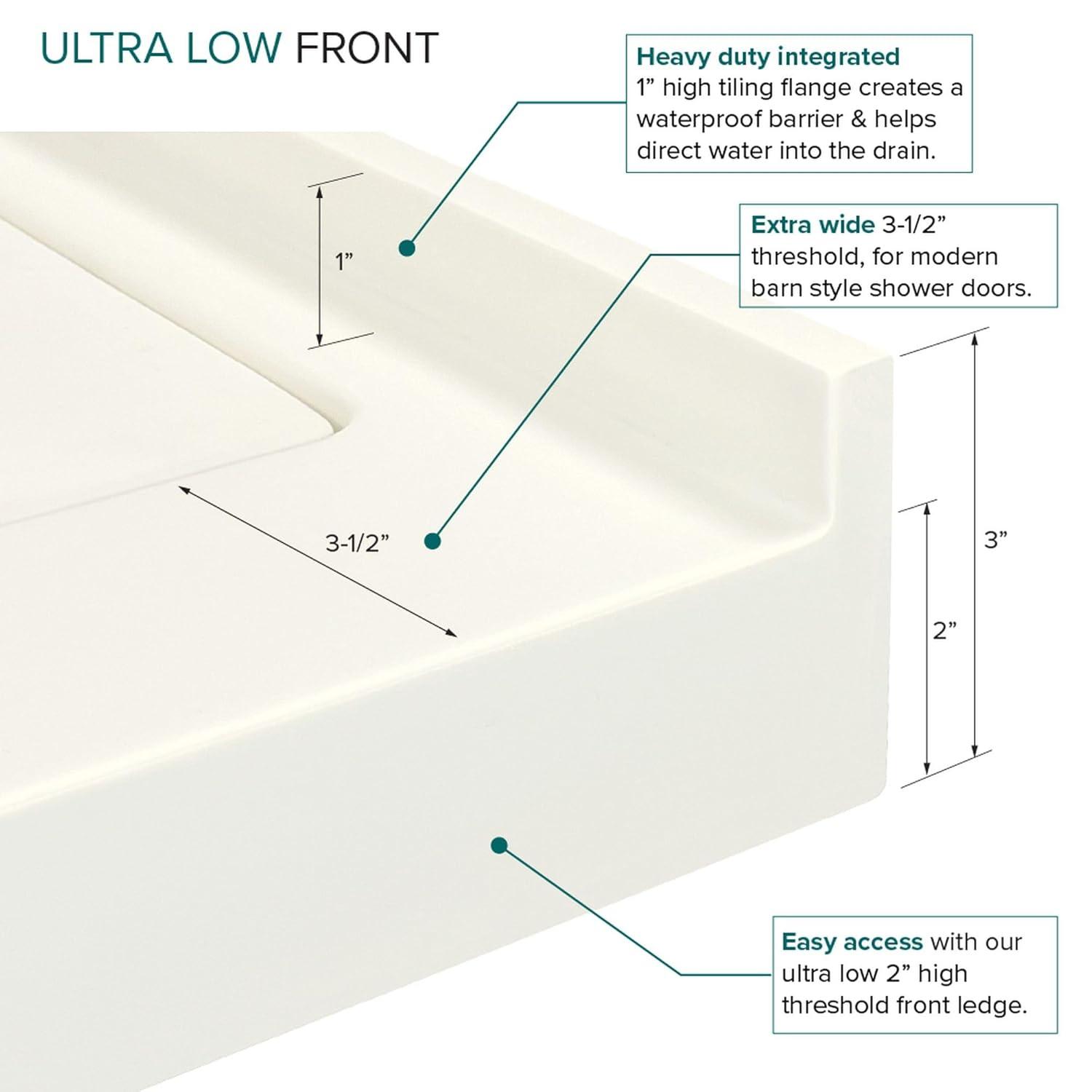 ULTRA LOW FRONT

Heavy duty integrated 1” high tiling flange creates a waterproof barrier & helps direct water into the drain.

Extra wide 3-1/2” threshold, for modern barn style shower doors.

1”

3-1/2”

3”

2”

Easy access with our ultra low 2” high threshold front ledge.