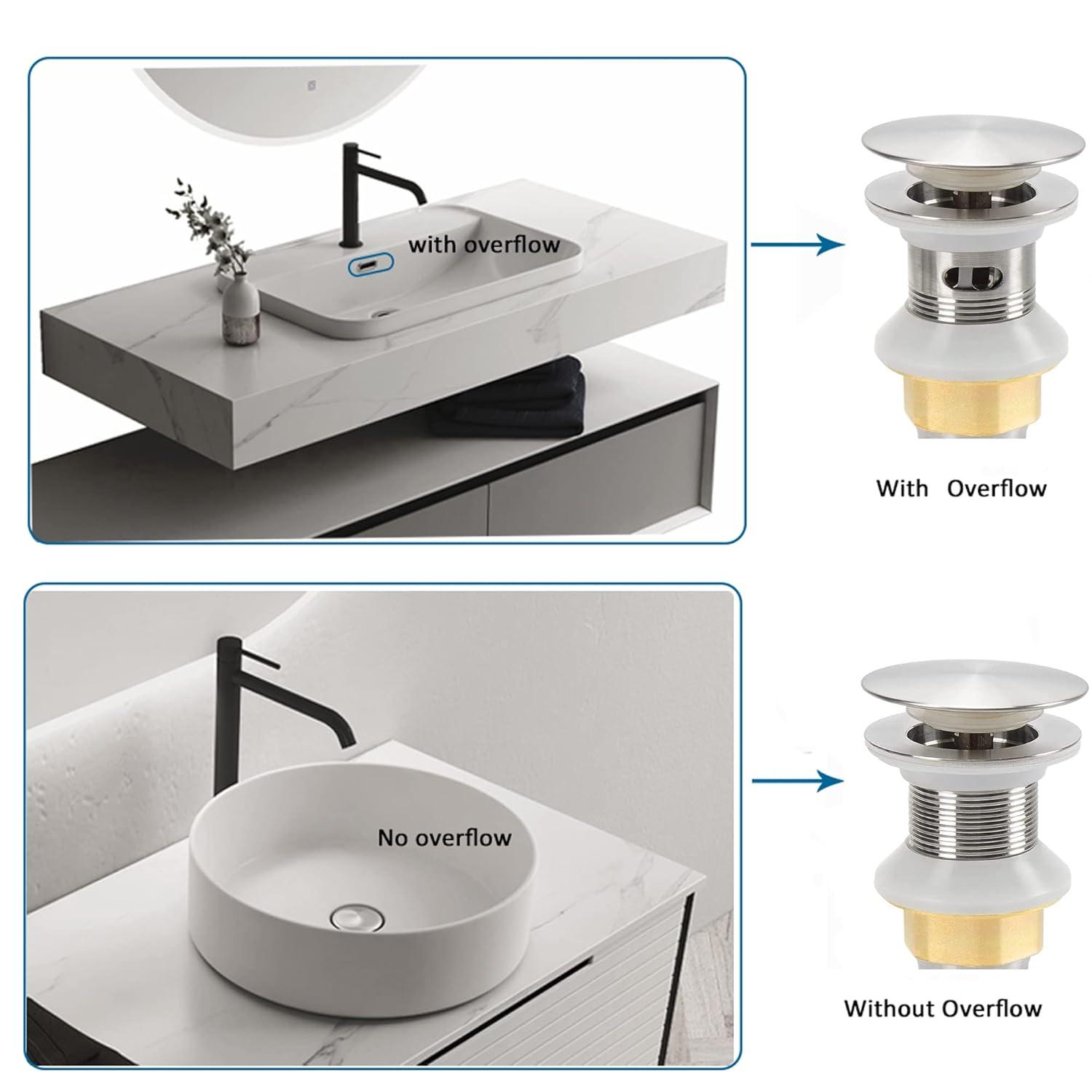 with overflow

With Overflow

No overflow

Without Overflow