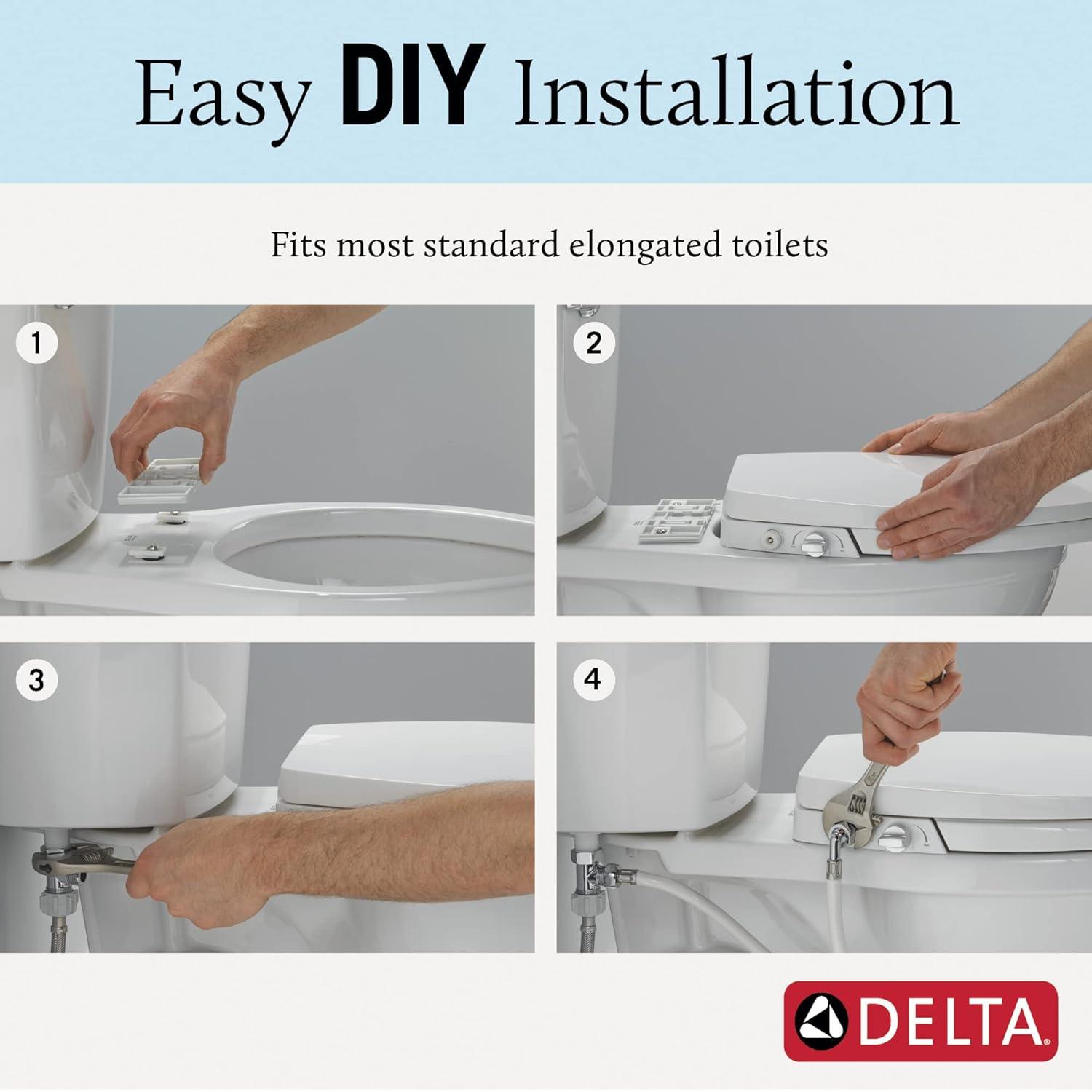 Easy DIY Installation

Fits most standard elongated toilets

1

2

3

4

DELTA