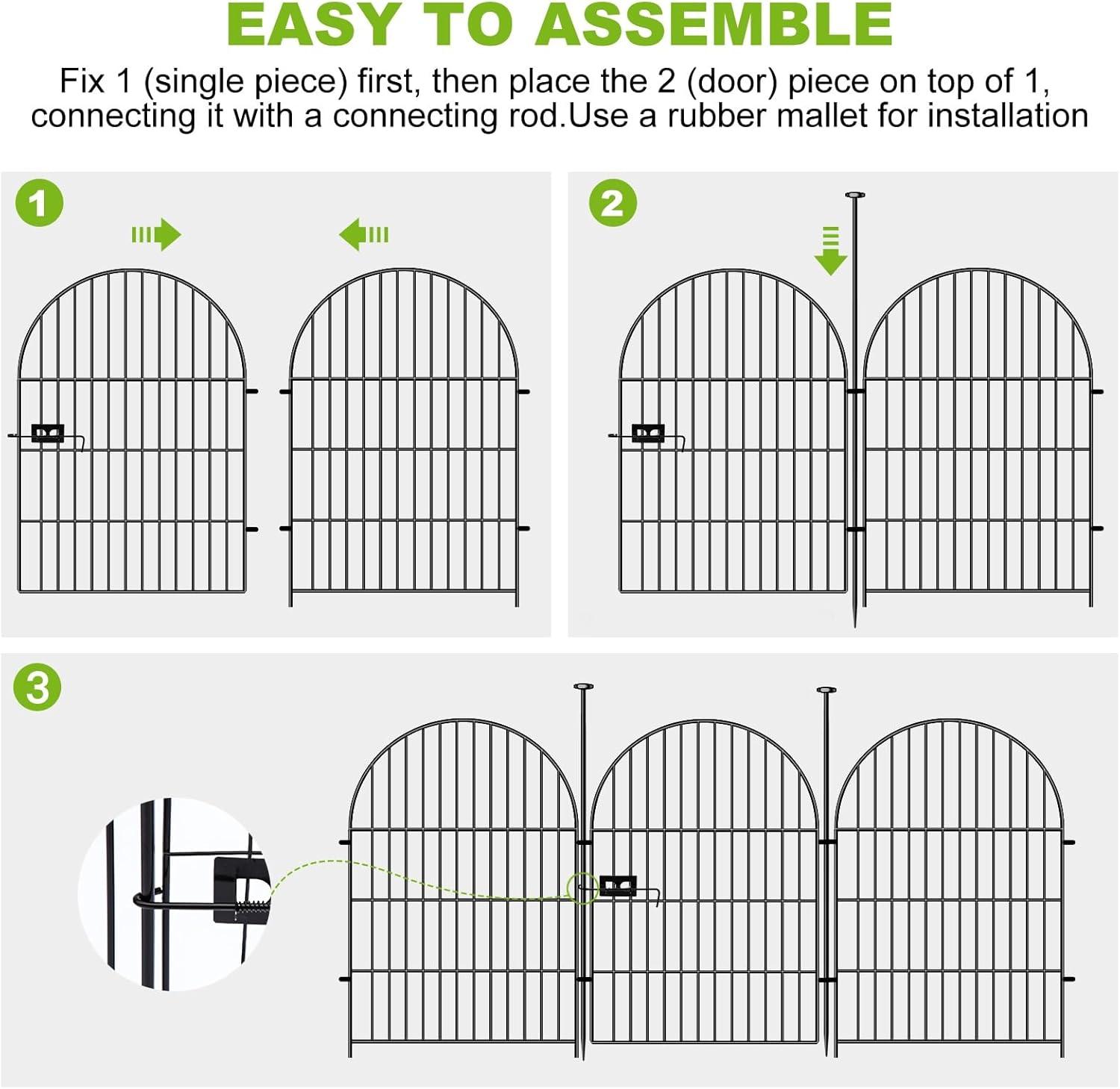 EASY TO ASSEMBLE

Fix 1 (single piece) first, then place the 2 (door) piece on top of 1, connecting it with a connecting rod.Use a rubber mallet for installation

1

2

3