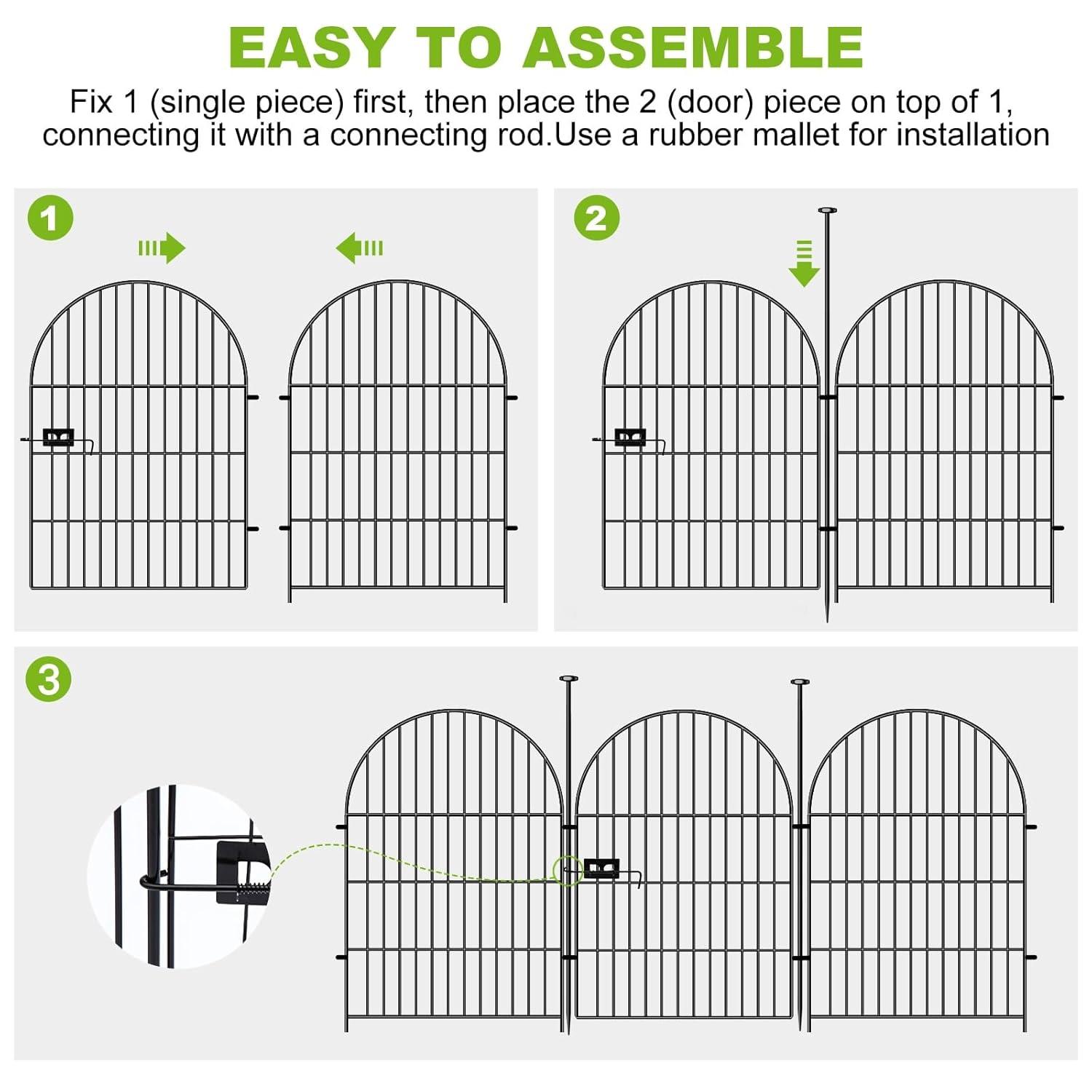 EASY TO ASSEMBLE

Fix 1 (single piece) first, then place the 2 (door) piece on top of 1, connecting it with a connecting rod.Use a rubber mallet for installation

1

2

3