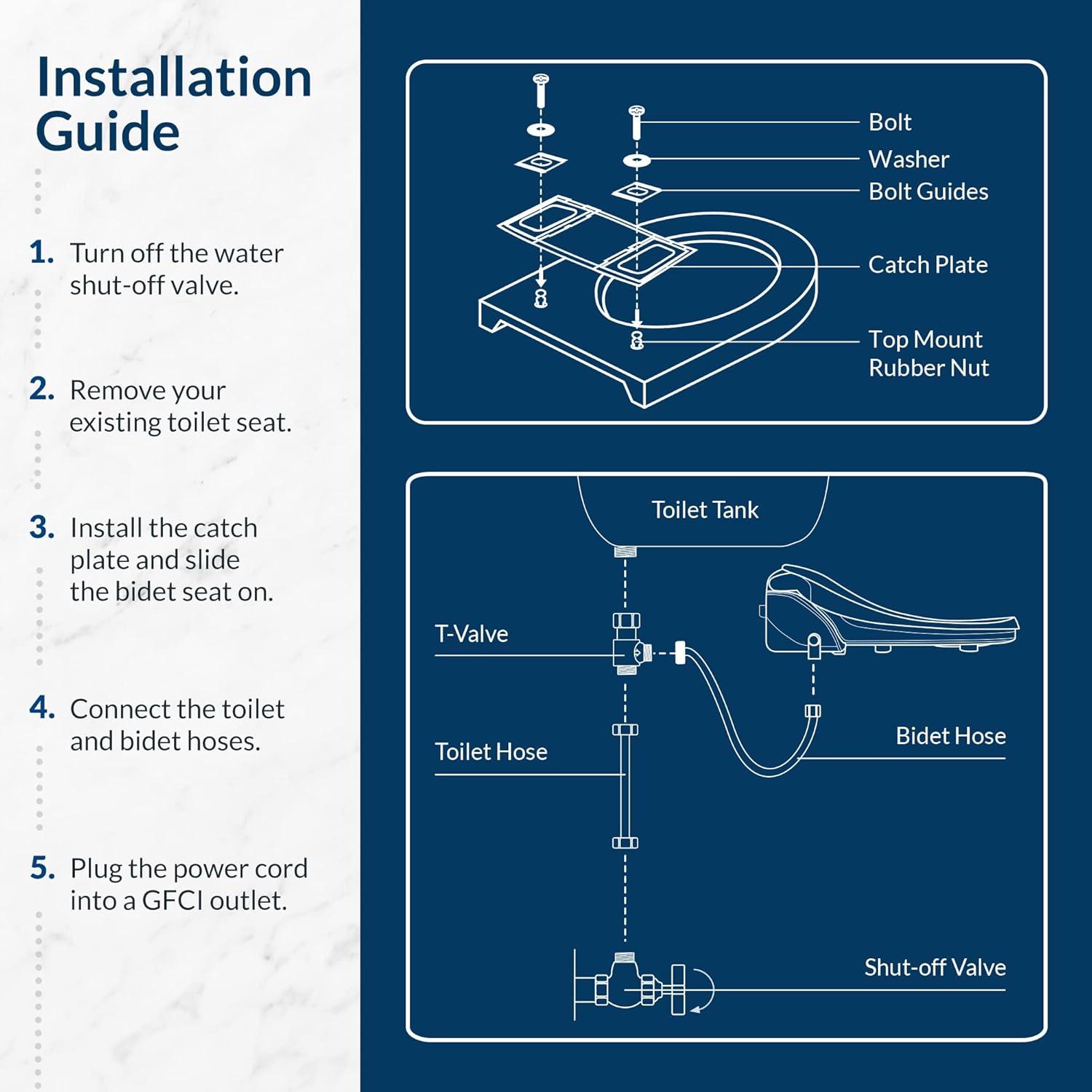 Installation Guide

1. Turn off the water shut-off valve.

2. Remove your existing toilet seat.

3. Install the catch plate and slide the bidet seat on.

4. Connect the toilet and bidet hoses.

5. Plug the power cord into a GFCI outlet.

Bolt
Washer
Bolt Guides
Catch Plate
Top Mount Rubber Nut

Toilet Tank
T-Valve
Toilet Hose
Bidet Hose
Shut-off Valve