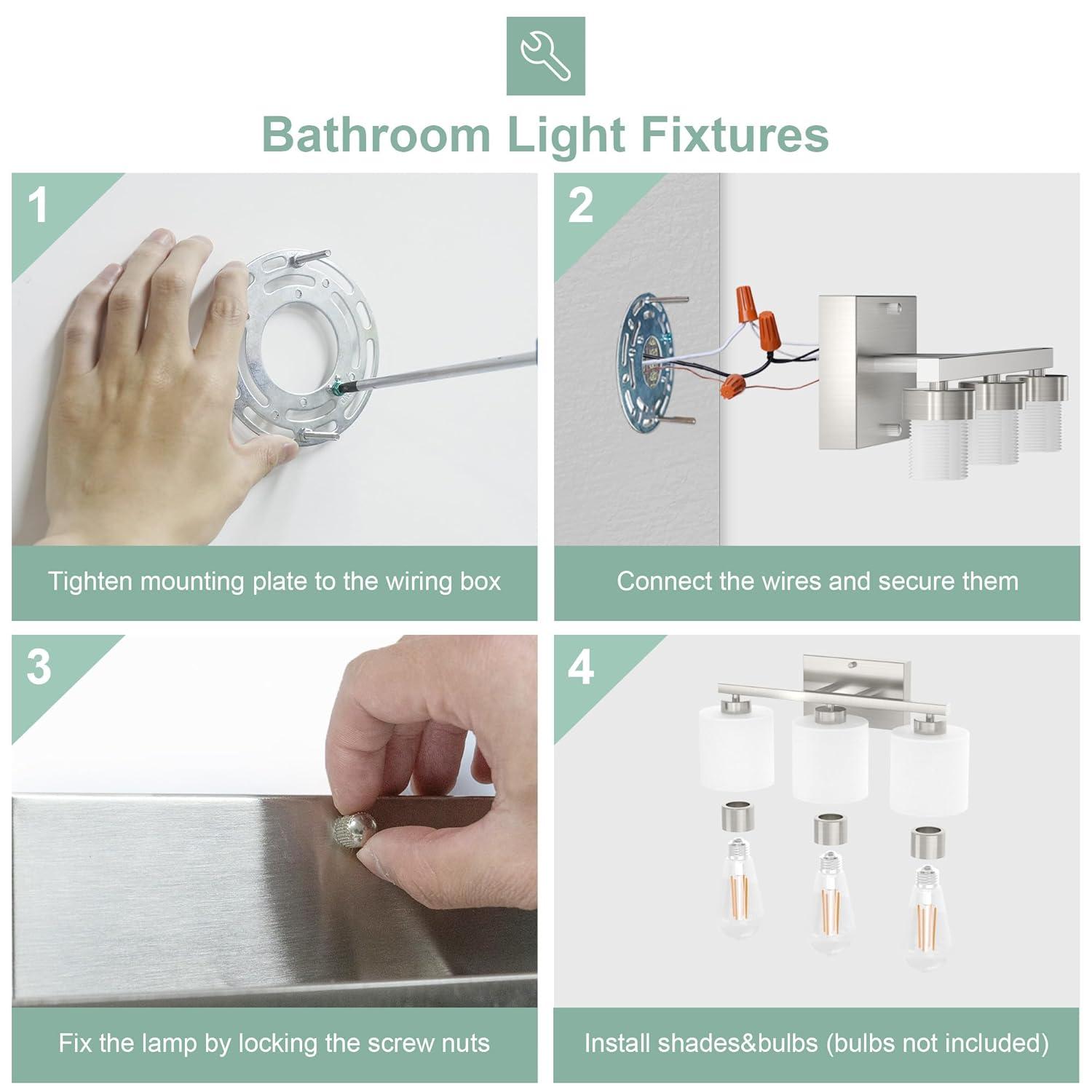 Bathroom Light Fixtures

1

Tighten mounting plate to the wiring box

2

Connect the wires and secure them

3

Fix the lamp by locking the screw nuts

4

Install shades&bulbs (bulbs not included)