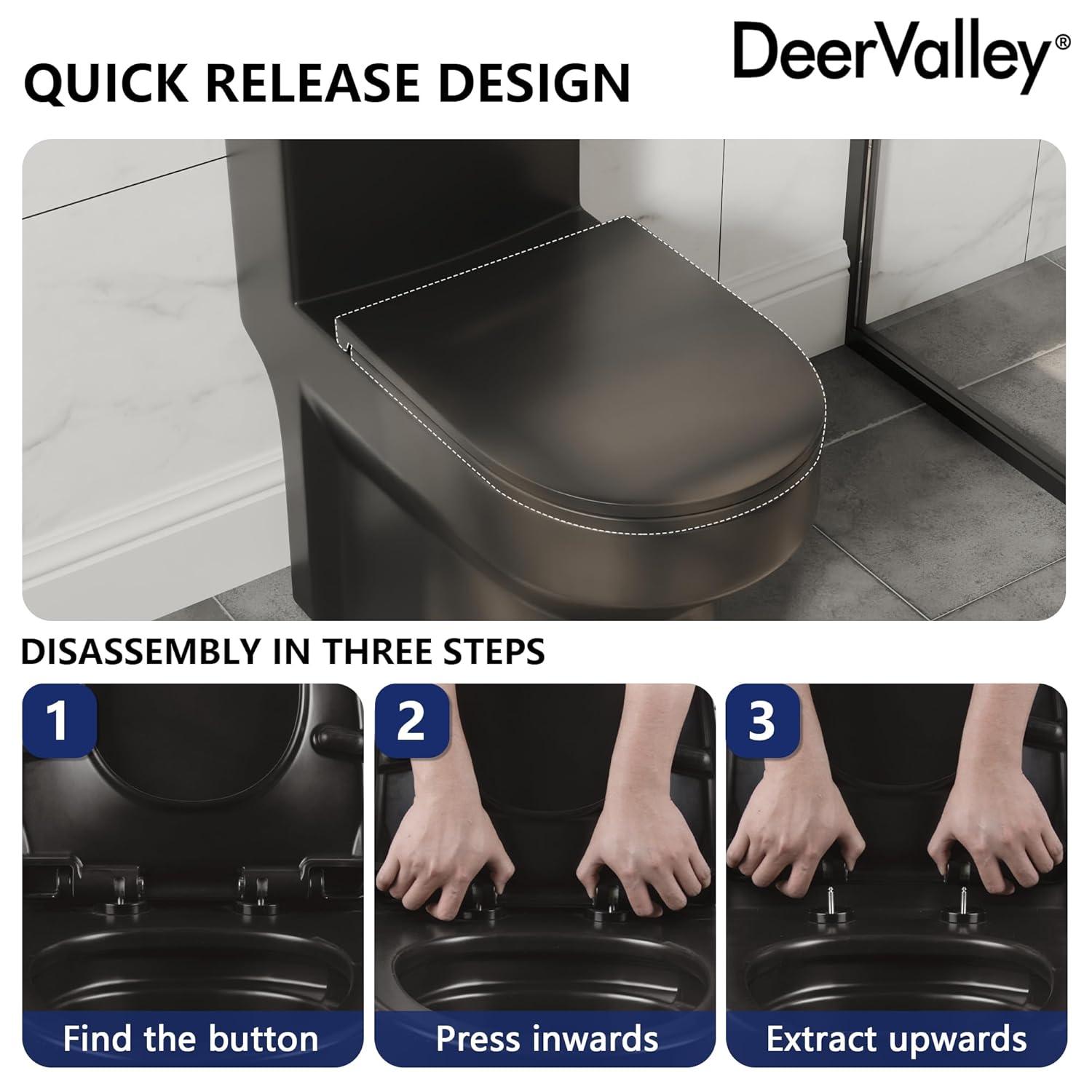 QUICK RELEASE DESIGN

DeerValley®

DISASSEMBLY IN THREE STEPS

1
Find the button

2
Press inwards

3
Extract upwards