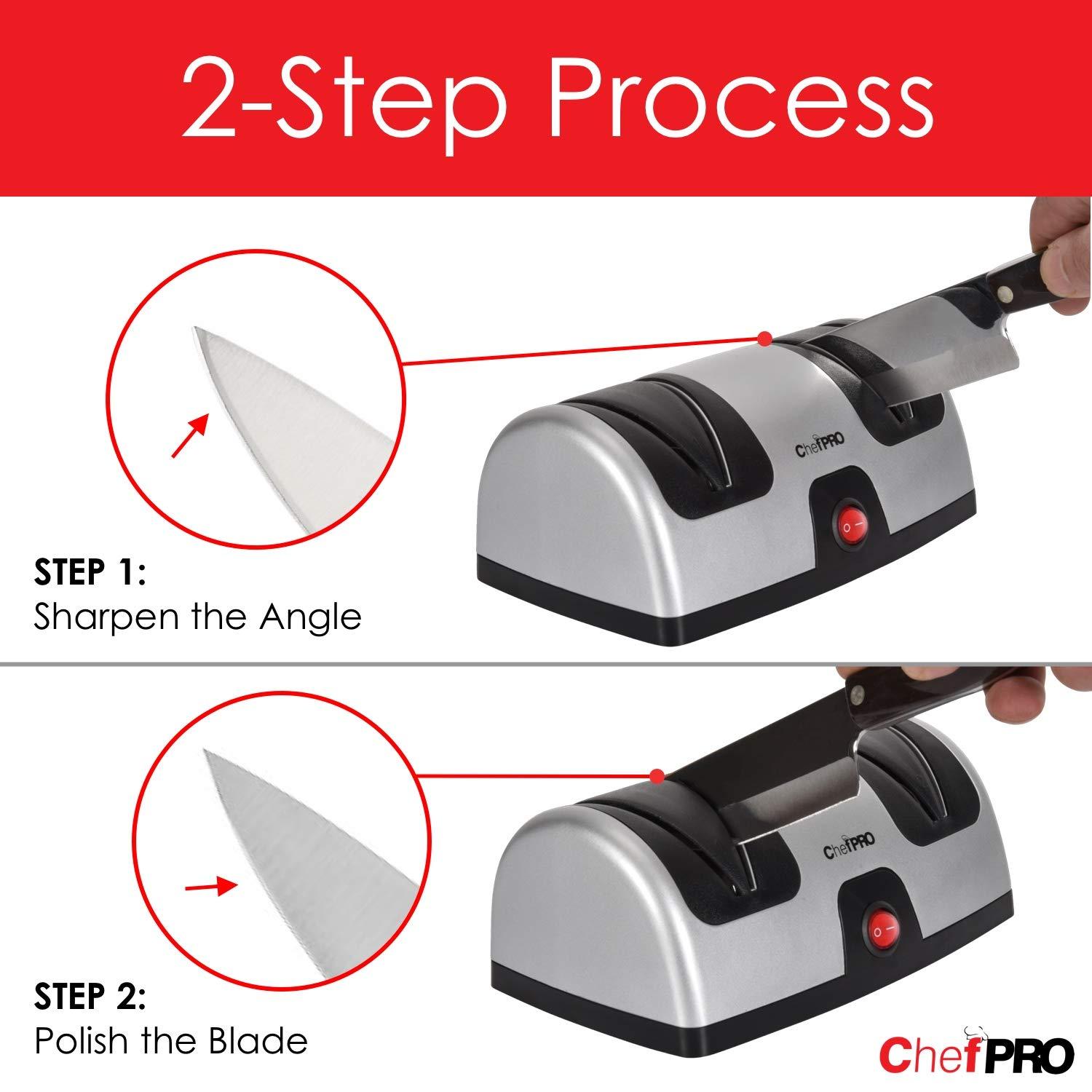 2-Step Process

ChefPRO

STEP 1:
Sharpen the Angle

ChefPRO

STEP 2:
Polish the Blade

ChefPRO