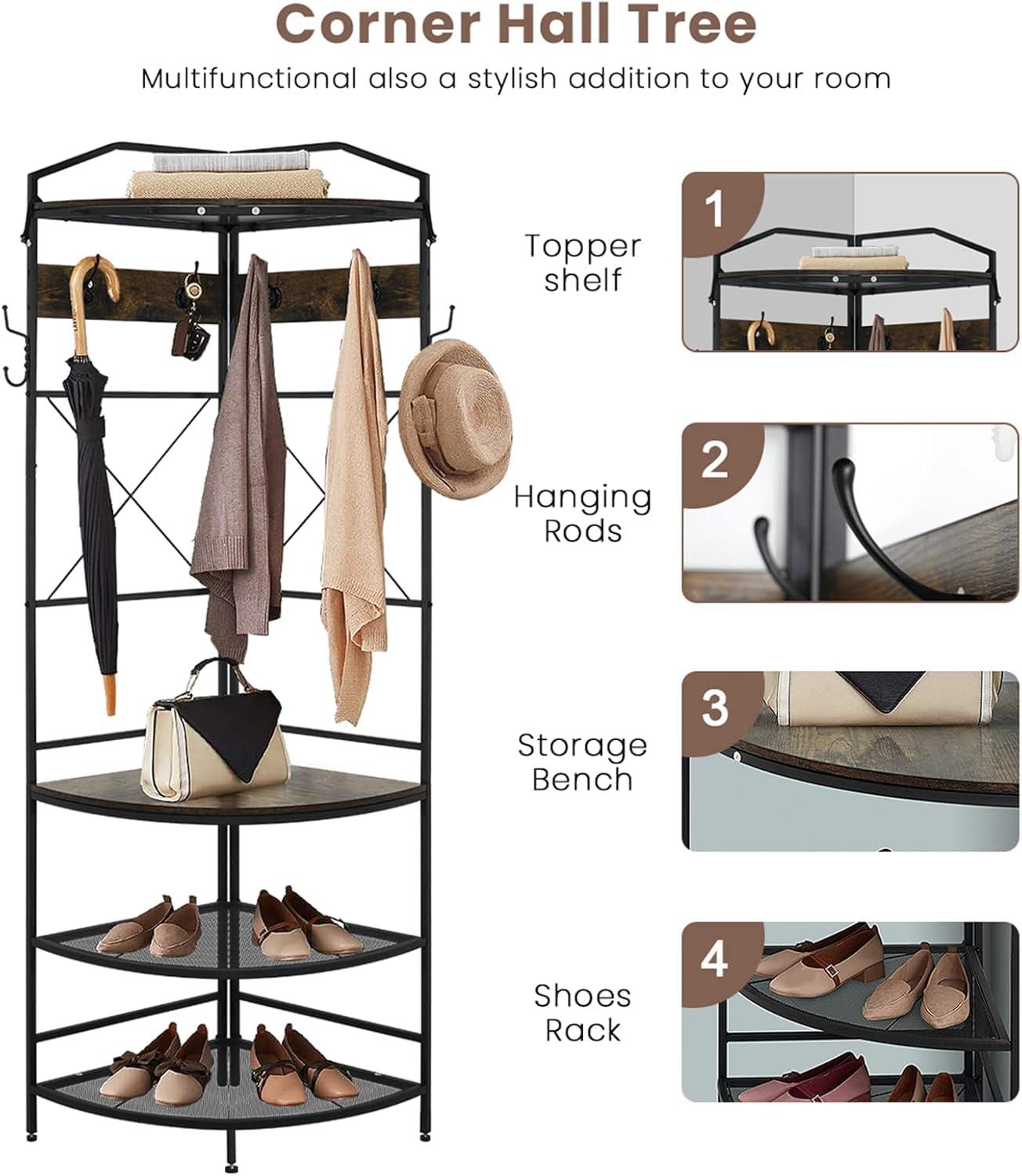 Corner Hall Tree

Multifunctional also a stylish addition to your room

Topper shelf

1

Hanging Rods

2

Storage Bench

3

Shoes Rack

4