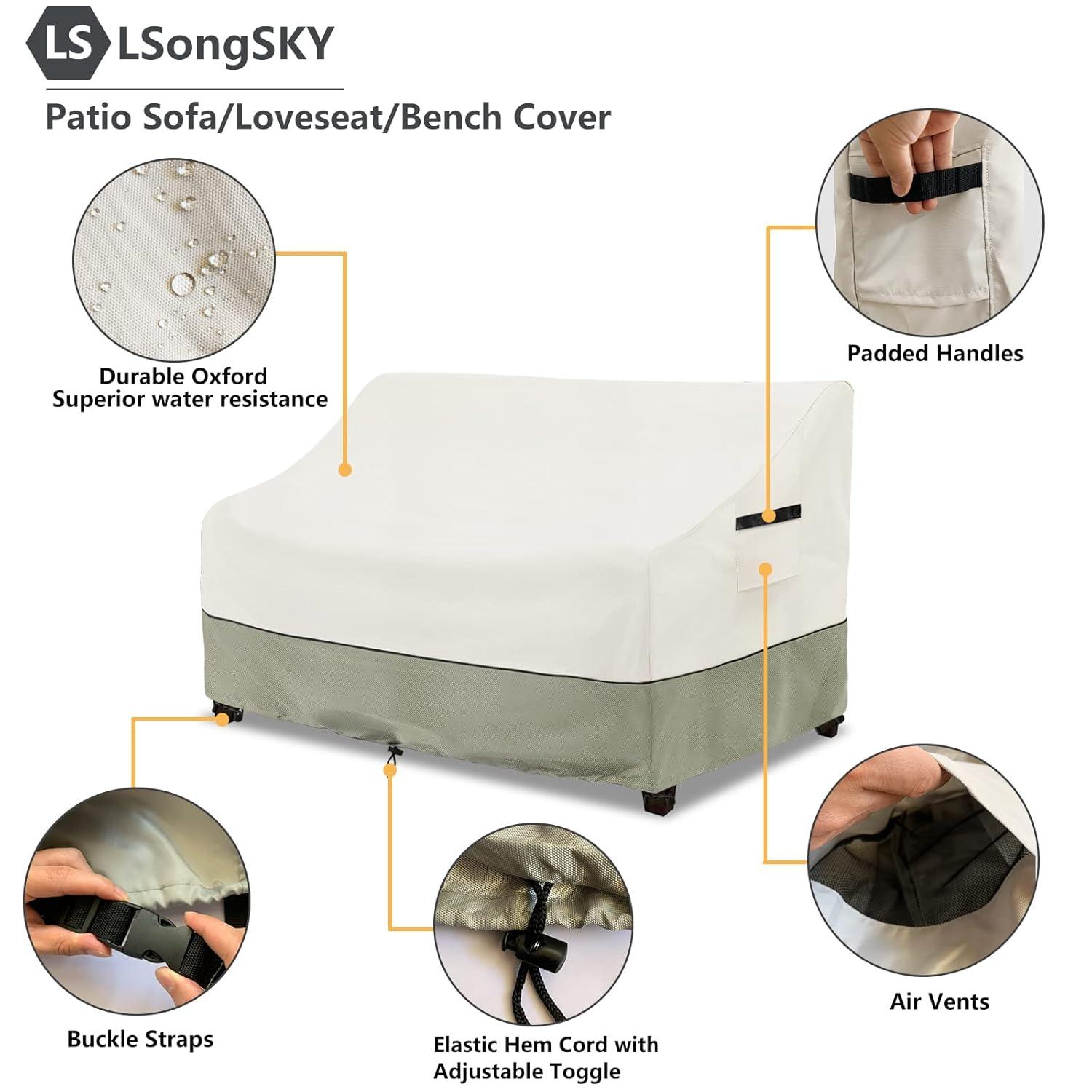 LS LSongSKY

Patio Sofa/Loveseat/Bench Cover

Durable Oxford
Superior water resistance

Padded Handles

Buckle Straps

Elastic Hem Cord with
Adjustable Toggle

Air Vents