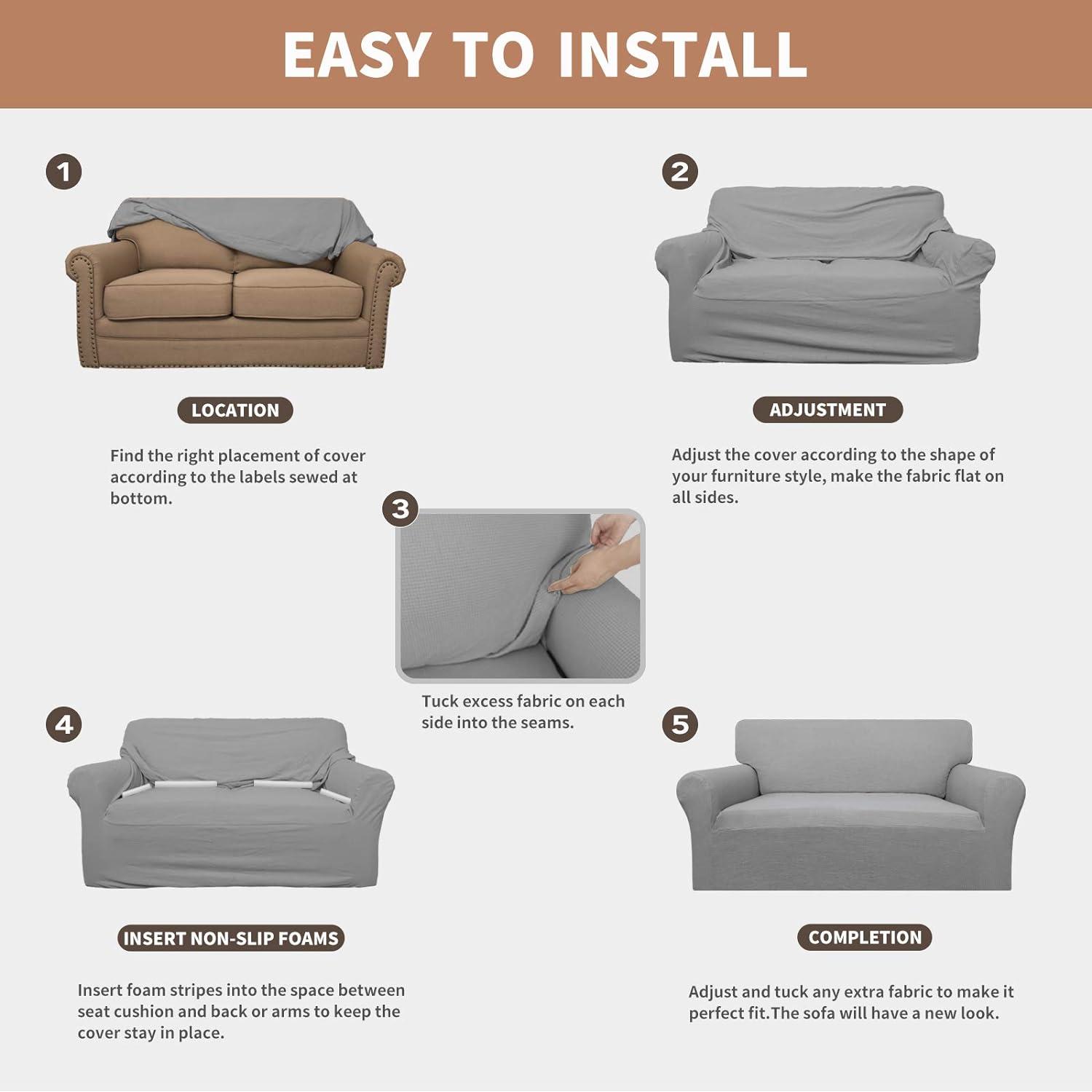 EASY TO INSTALL

1

LOCATION

Find the right placement of cover according to the labels sewed at bottom.

2

ADJUSTMENT

Adjust the cover according to the shape of your furniture style, make the fabric flat on all sides.

3

Tuck excess fabric on each side into the seams.

4

INSERT NON-SLIP FOAMS

Insert foam stripes into the space between seat cushion and back or arms to keep the cover stay in place.

5

COMPLETION

Adjust and tuck any extra fabric to make it perfect fit.The sofa will have a new look.