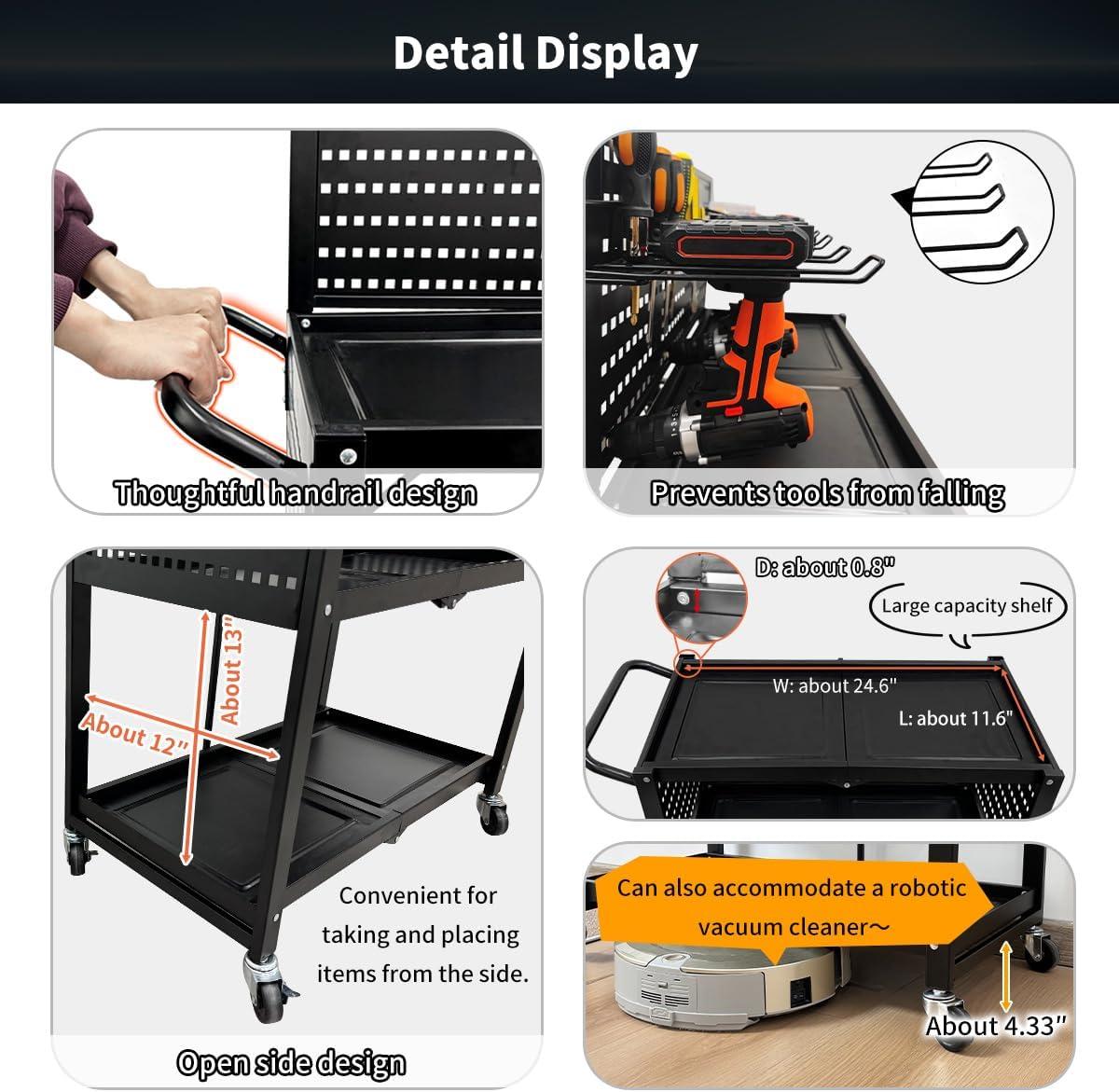 Detail Display

Thoughtful handrail design

Prevents tools from falling

About 13"

About 12"

Convenient for taking and placing items from the side.

Open side design

D: about 0.8"

Large capacity shelf

W: about 24.6"

L: about 11.6"

Can also accommodate a robotic vacuum cleaner～

About 4.33"