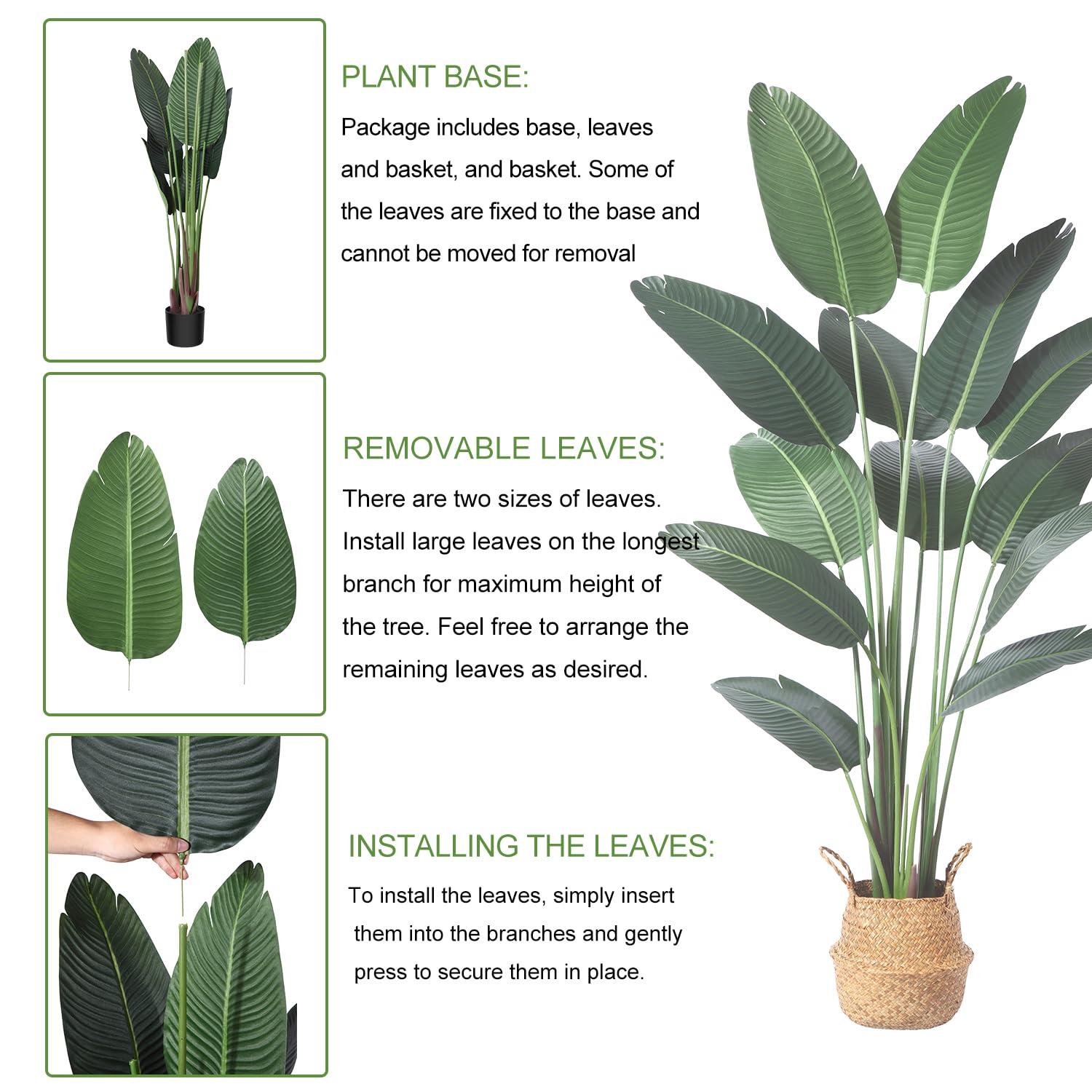 PLANT BASE:

Package includes base, leaves and basket, and basket. Some of the leaves are fixed to the base and cannot be moved for removal

REMOVABLE LEAVES:

There are two sizes of leaves. Install large leaves on the longest branch for maximum height of the tree. Feel free to arrange the remaining leaves as desired.

INSTALLING THE LEAVES:

To install the leaves, simply insert them into the branches and gently press to secure them in place.