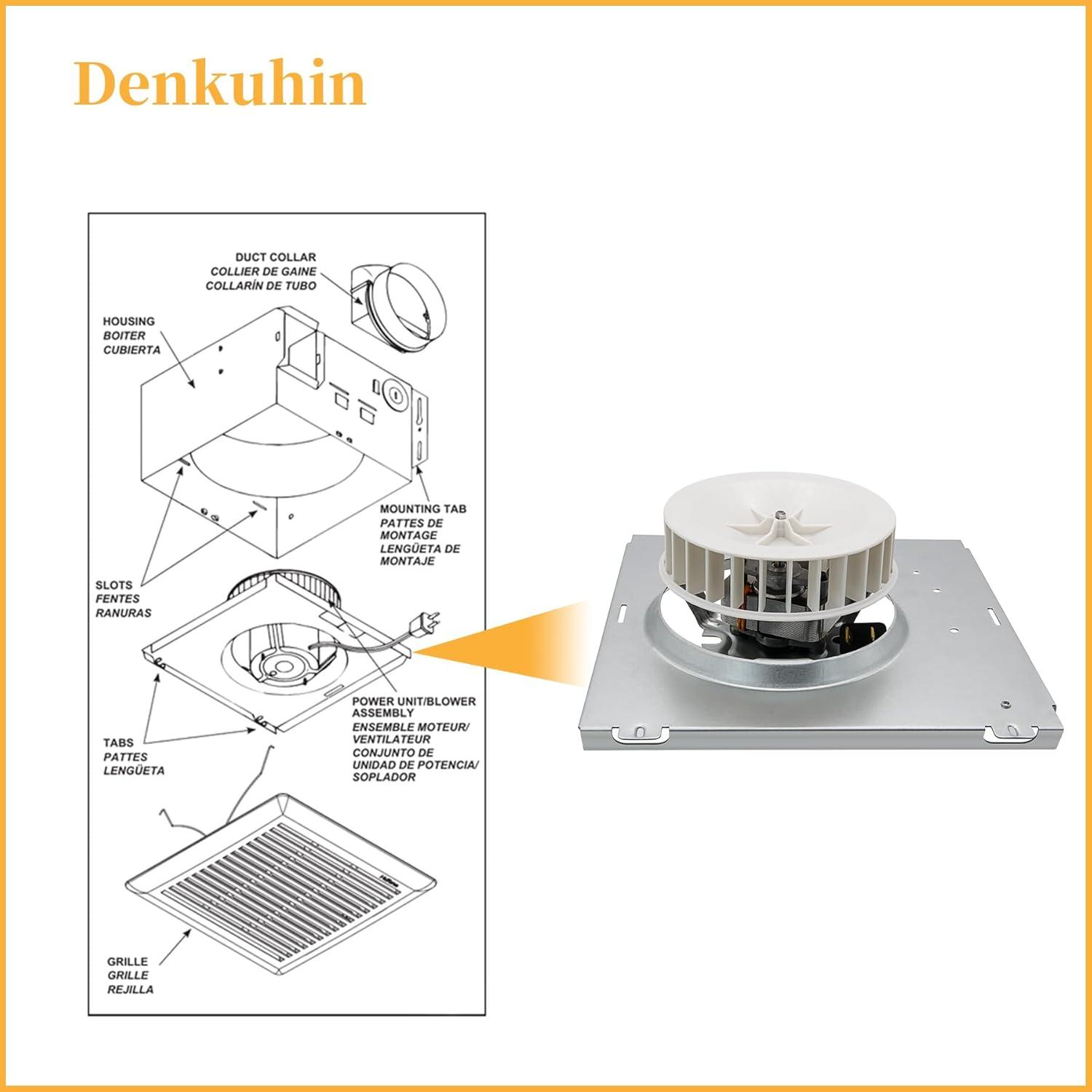 Denkuhin

DUCT COLLAR
COLLIER DE GAINE
COLLARÍN DE TUBO

HOUSING
BOITER
CUBIERTA

MOUNTING TAB
PATTES DE MONTAGE
LENGÜETA DE MONTAJE

SLOTS
FENTES
RANURAS

POWER UNIT/BLOWER ASSEMBLY
ENSEMBLE MOTEUR/ VENTILATEUR
CONJUNTO DE UNIDAD DE POTENCIA/ SOPLADOR

TABS
PATTES
LENGÜETA

GRILLE
GRILLE
REJILLA