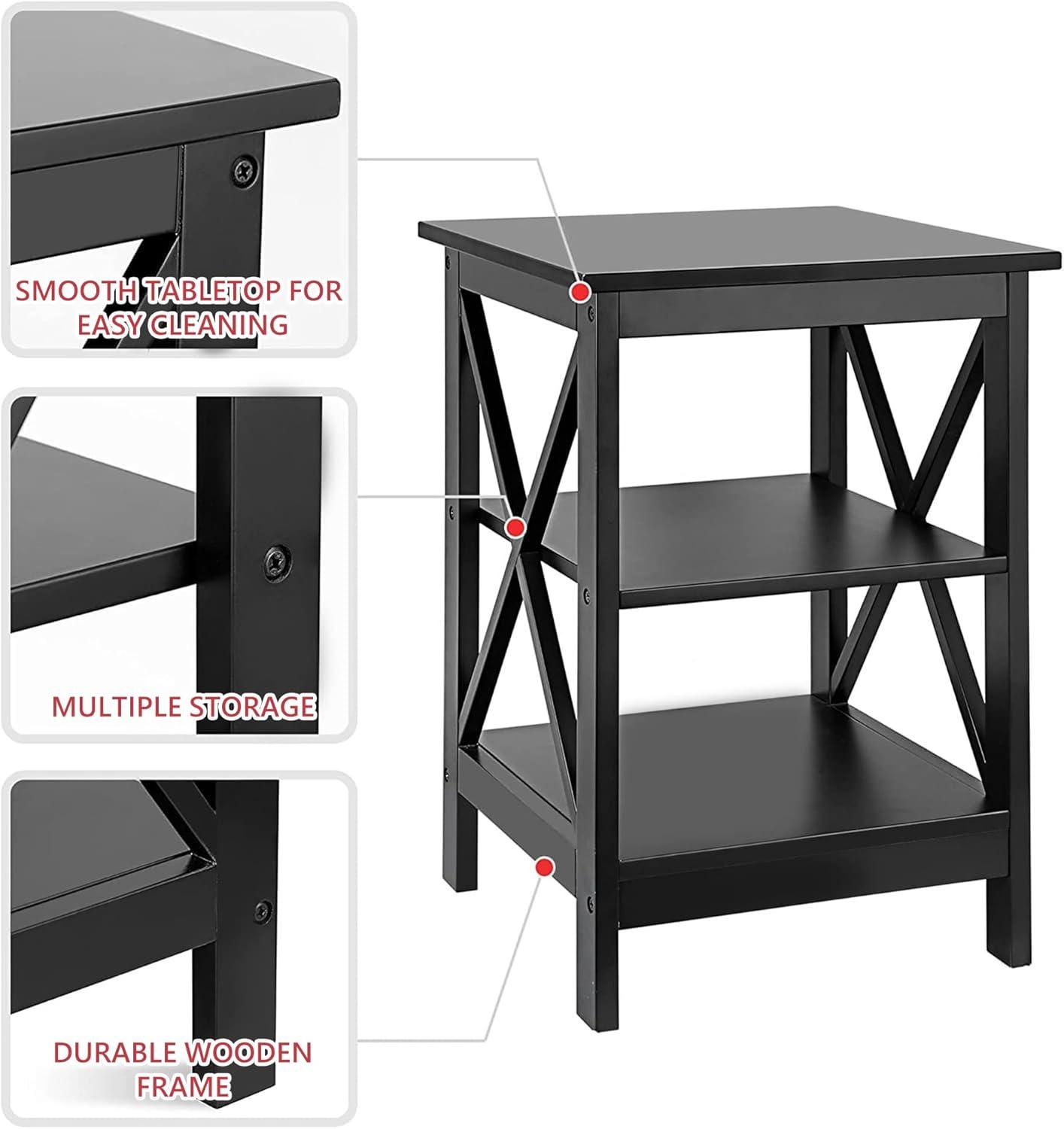 SMOOTH TABLETOP FOR EASY CLEANING

MULTIPLE STORAGE

DURABLE WOODEN FRAME